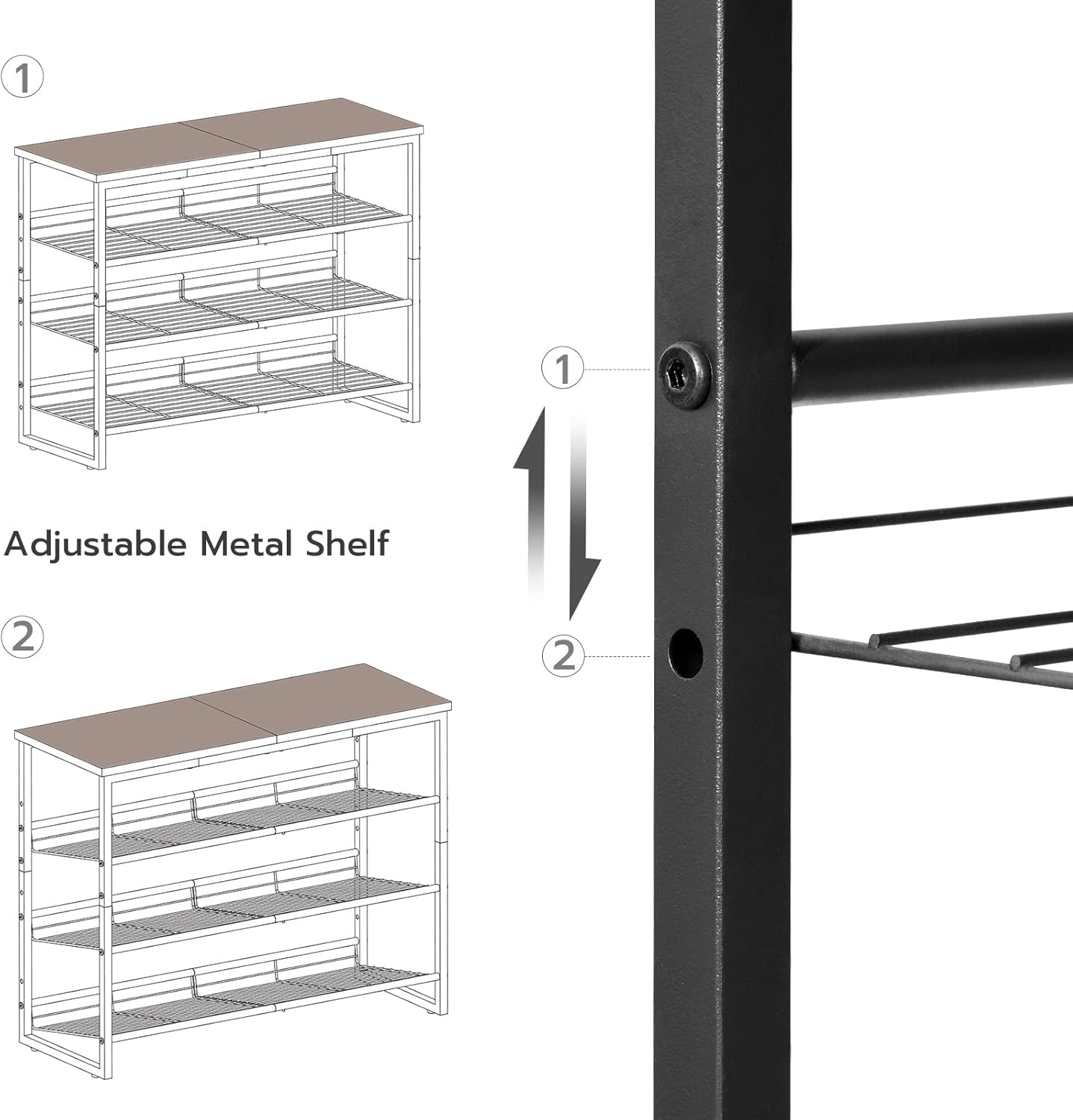 ①

Adjustable Metal Shelf

②

①

②