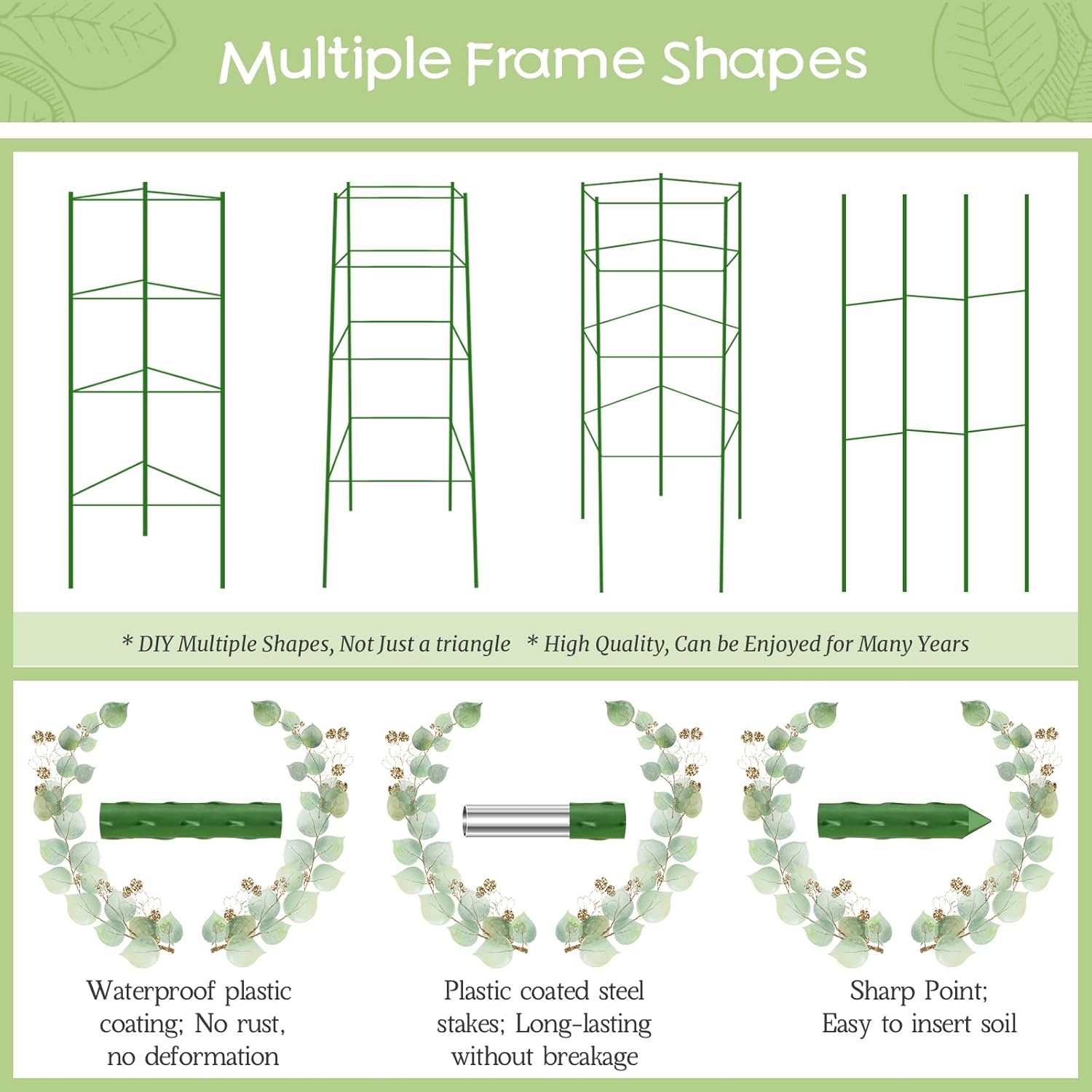 Multiple Frame Shapes

* DIY Multiple Shapes, Not Just a triangle * High Quality, Can be Enjoyed for Many Years

Waterproof plastic coating; No rust, no deformation

Plastic coated steel stakes; Long-lasting without breakage

Sharp Point; Easy to insert soil