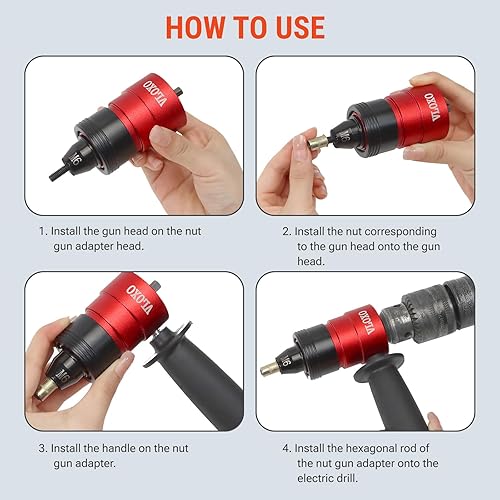 HOW TO USE

VLOXO

M6

VLOXO

M6

1. Install the gun head on the nut gun adapter head.

2. Install the nut corresponding to the gun head onto the gun head.

VLOXO

M6

VLOXO

M6

3. Install the handle on the nut gun adapter.

4. Install the hexagonal rod of the nut gun adapter onto the electric drill.