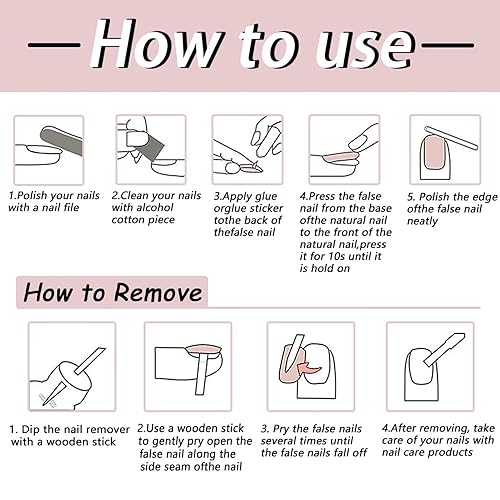 How to use

1.Polish your nails with a nail file

2.Clean your nails with alcohol cotton piece

3.Apply glue orglue sticker tothe back of thefalse nail

4.Press the false nail from the base ofthe natural nail to the front of the natural nail,press it for 10s until it is hold on

5. Polish the edge ofthe false nail neatly

How to Remove

1. Dip the nail remover with a wooden stick

2.Use a wooden stick to gently pry open the false nail along the side seam ofthe nail

3. Pry the false nails several times until the false nails fall off

4.After removing, take care of your nails with nail care products