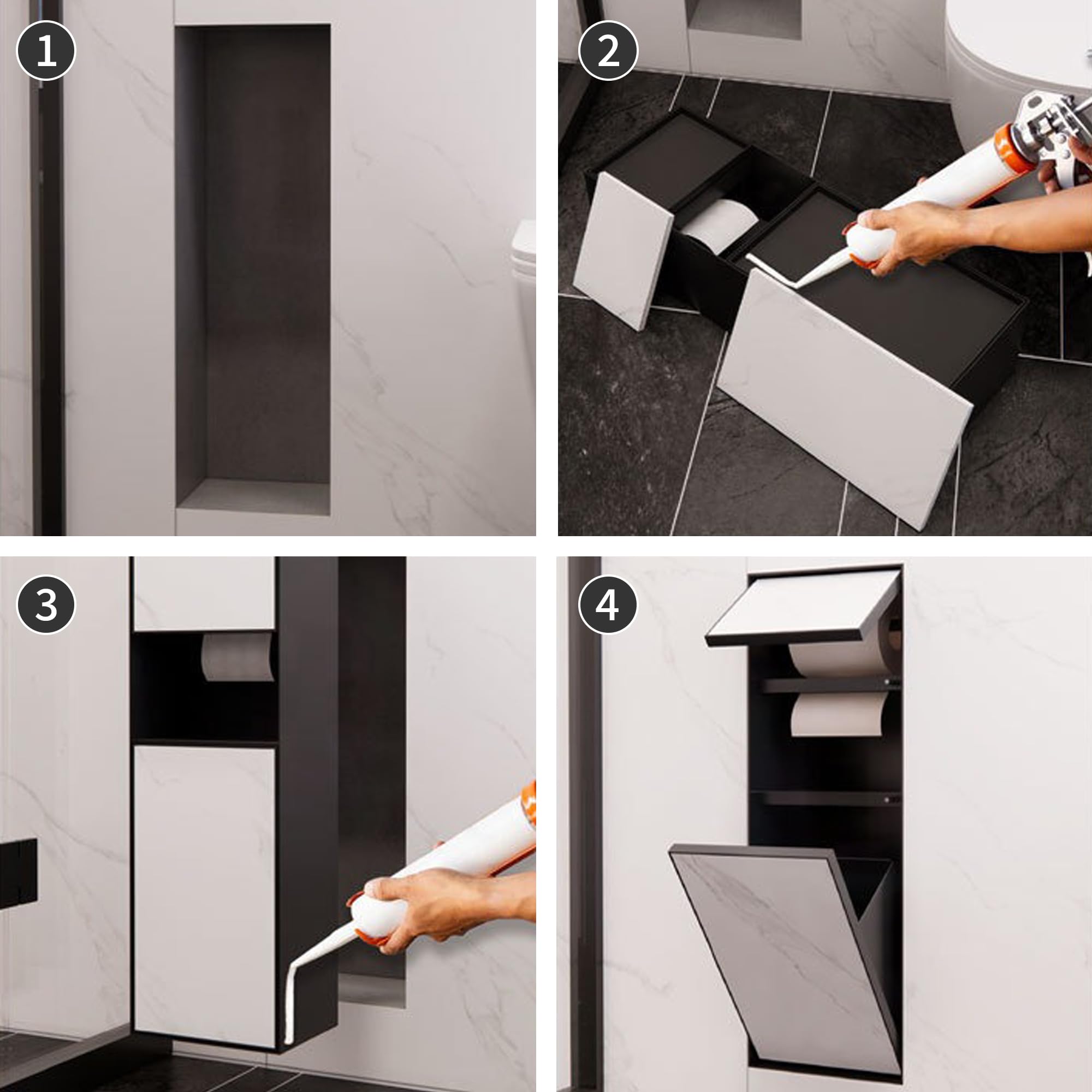 1

2

3

4