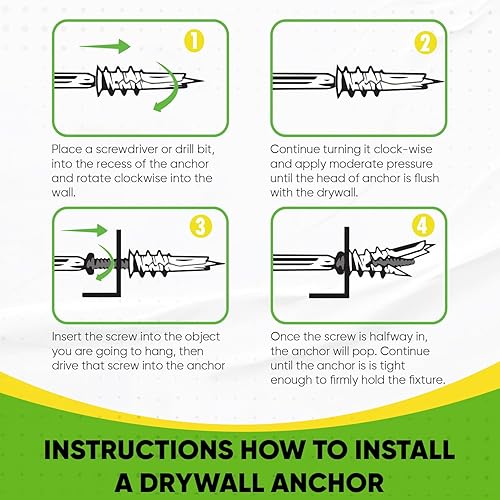 1

Place a screwdriver or drill bit, into the recess of the anchor and rotate clockwise into the wall.

2

Continue turning it clock-wise and apply moderate pressure until the head of anchor is flush with the drywall.

3

Insert the screw into the object you are going to hang, then drive that screw into the anchor

4

Once the screw is halfway in, the anchor will pop. Continue until the anchor is is tight enough to firmly hold the fixture.

INSTRUCTIONS HOW TO INSTALL A DRYWALL ANCHOR