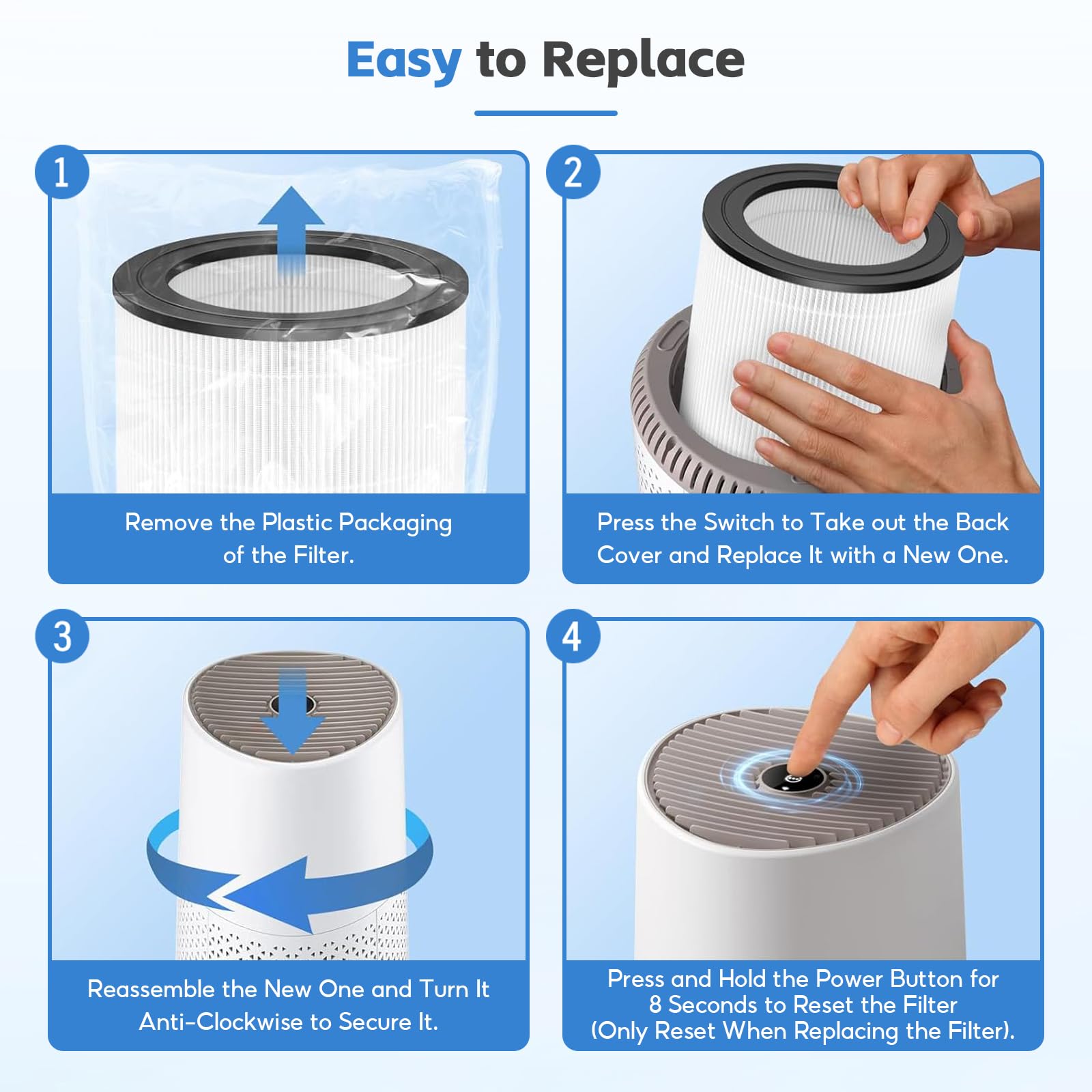 Easy to Replace

1

Remove the Plastic Packaging of the Filter.

2

Press the Switch to Take out the Back Cover and Replace It with a New One.

3

Reassemble the New One and Turn It Anti-Clockwise to Secure It.

4

Press and Hold the Power Button for 8 Seconds to Reset the Filter (Only Reset When Replacing the Filter).