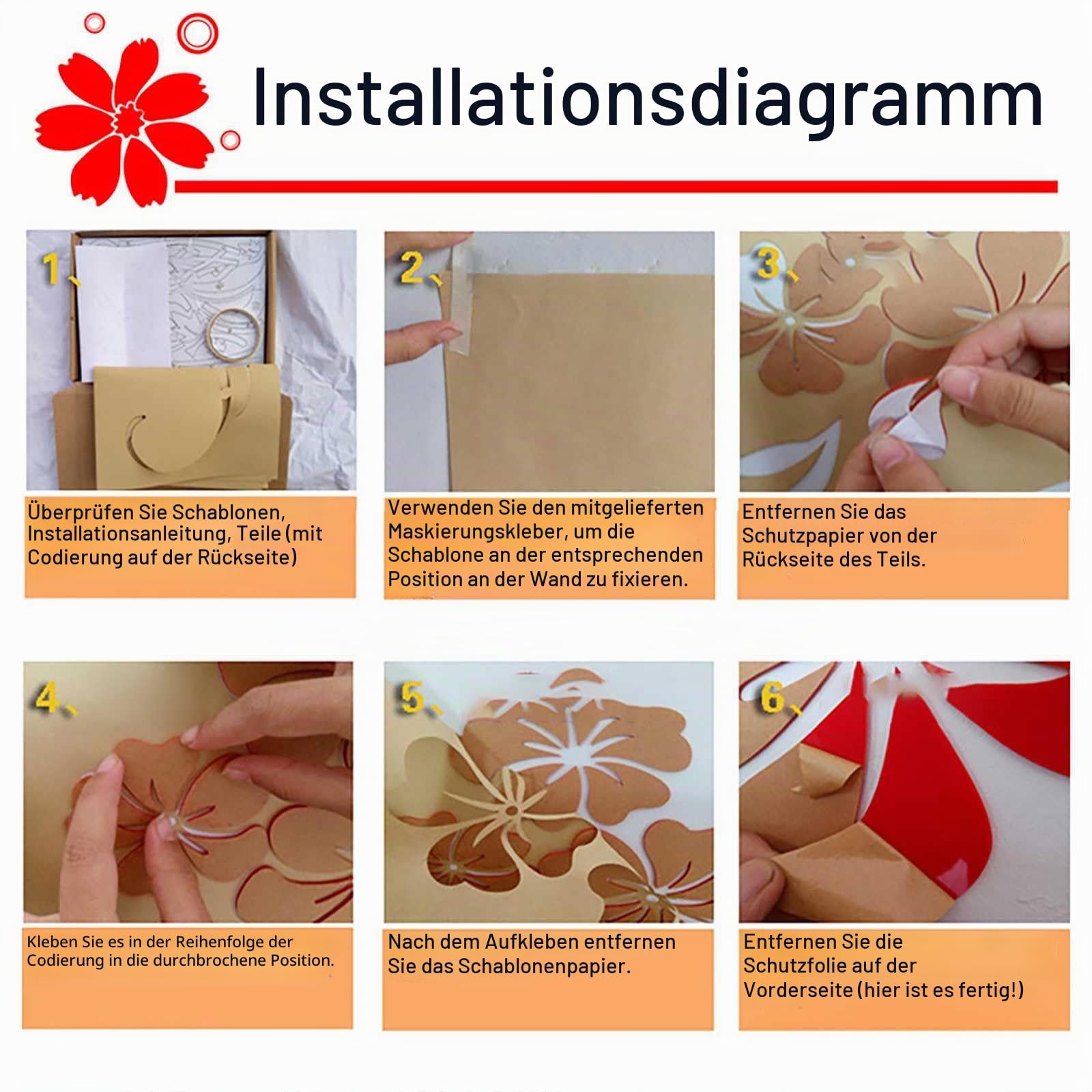 Installationsdiagramm

1、

Überprüfen Sie Schablonen, Installationsanleitung, Teile (mit Codierung auf der Rückseite)

2、

Verwenden Sie den mitgelieferten Maskierungskleber, um die Schablone an der entsprechenden Position an der Wand zu fixieren.

3、

Entfernen Sie das Schutzpapier von der Rückseite des Teils.

4、

Kleben Sie es in der Reihenfolge der Codierung in die durchbrochene Position.

5、

Nach dem Aufkleben entfernen Sie das Schablonenpapier.

6、

Entfernen Sie die Schutzfolie auf der Vorderseite (hier ist es fertig!)