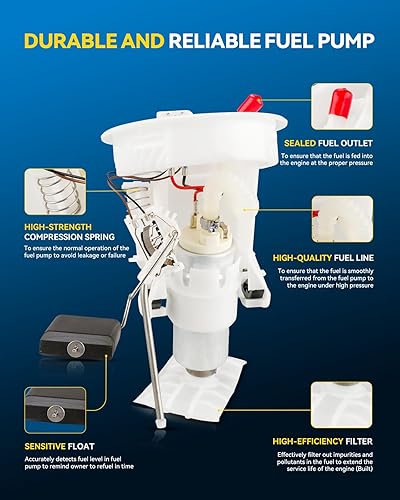 DURABLE AND RELIABLE FUEL PUMP

SEALED FUEL OUTLET
To ensure that the fuel is fed into the engine at the proper pressure

HIGH-STRENGTH COMPRESSION SPRING
To ensure the normal operation of the fuel pump to avoid leakage or failure

HIGH-QUALITY FUEL LINE
To ensure that the fuel is smoothly transferred from the fuel pump to the engine under high pressure

SENSITIVE FLOAT
Accurately detects fuel level in fuel pump to remind owner to refuel in time

HIGH-EFFICIENCY FILTER
Effectively filter out impurities and pollutants in the fuel to extend the service life of the engine (Built)