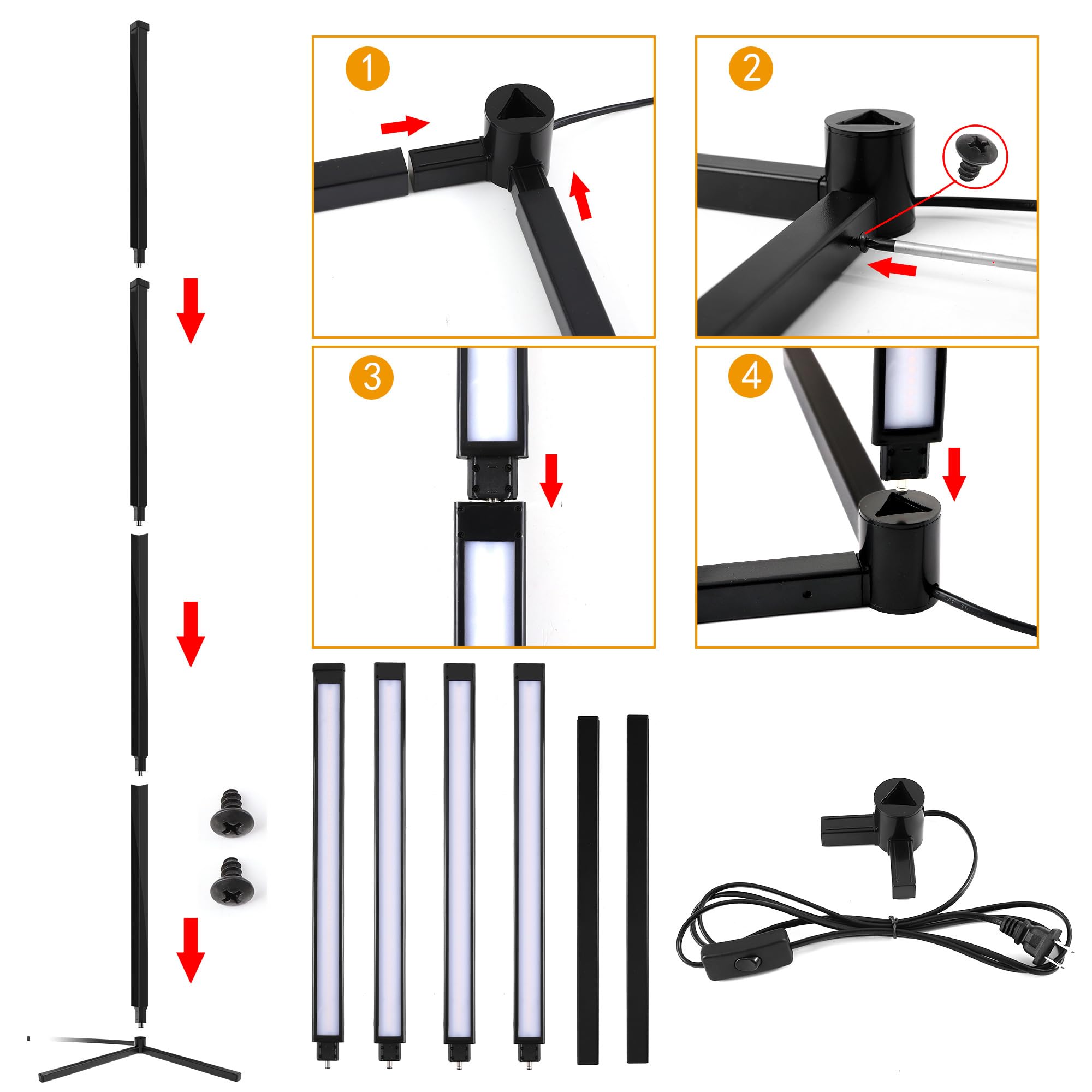 1

2

3

4