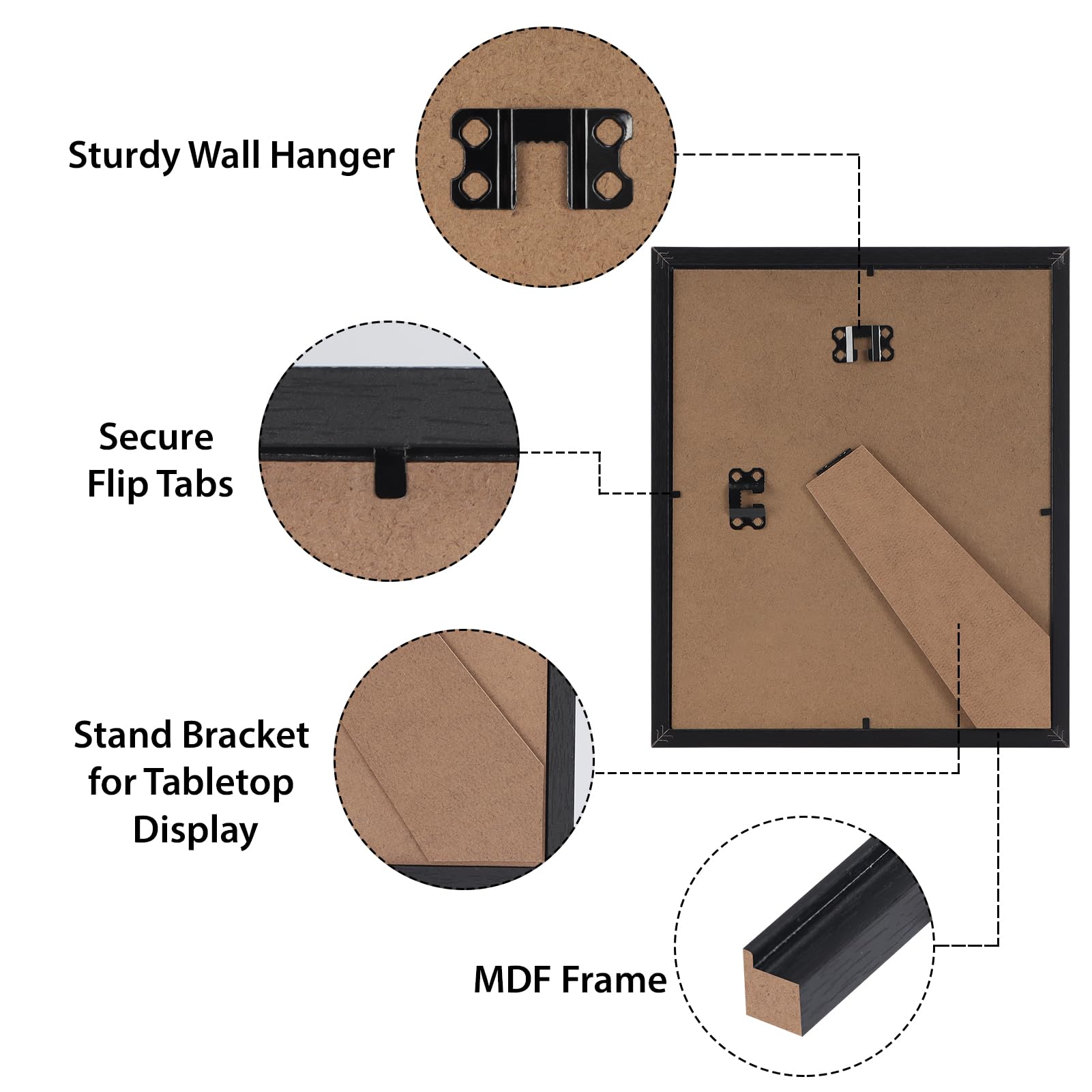 Sturdy Wall Hanger

Secure
Flip Tabs

Stand Bracket
for Tabletop
Display

MDF Frame