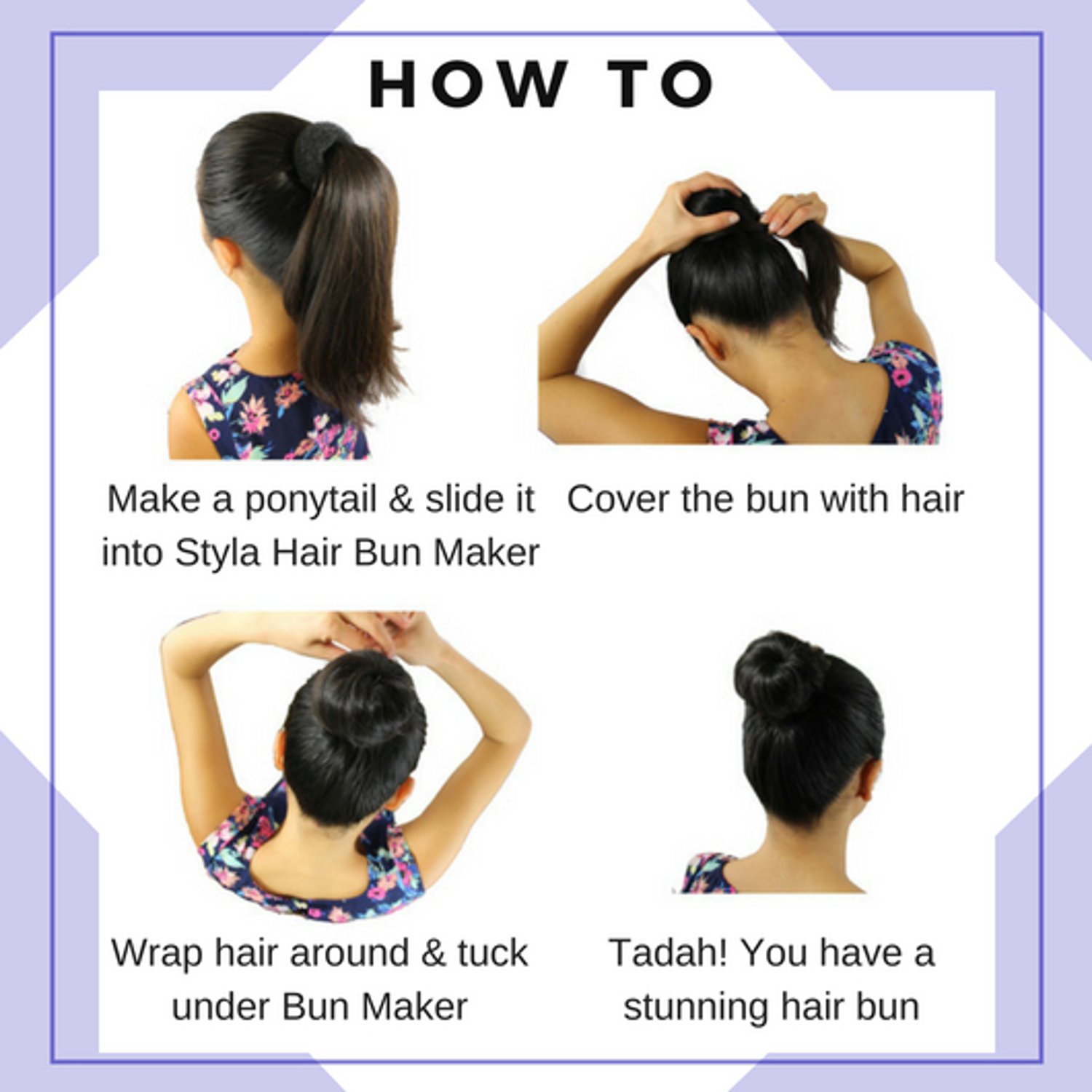 HOW TO

Make a ponytail & slide it into Styla Hair Bun Maker

Cover the bun with hair

Wrap hair around & tuck under Bun Maker

Tadah! You have a stunning hair bun