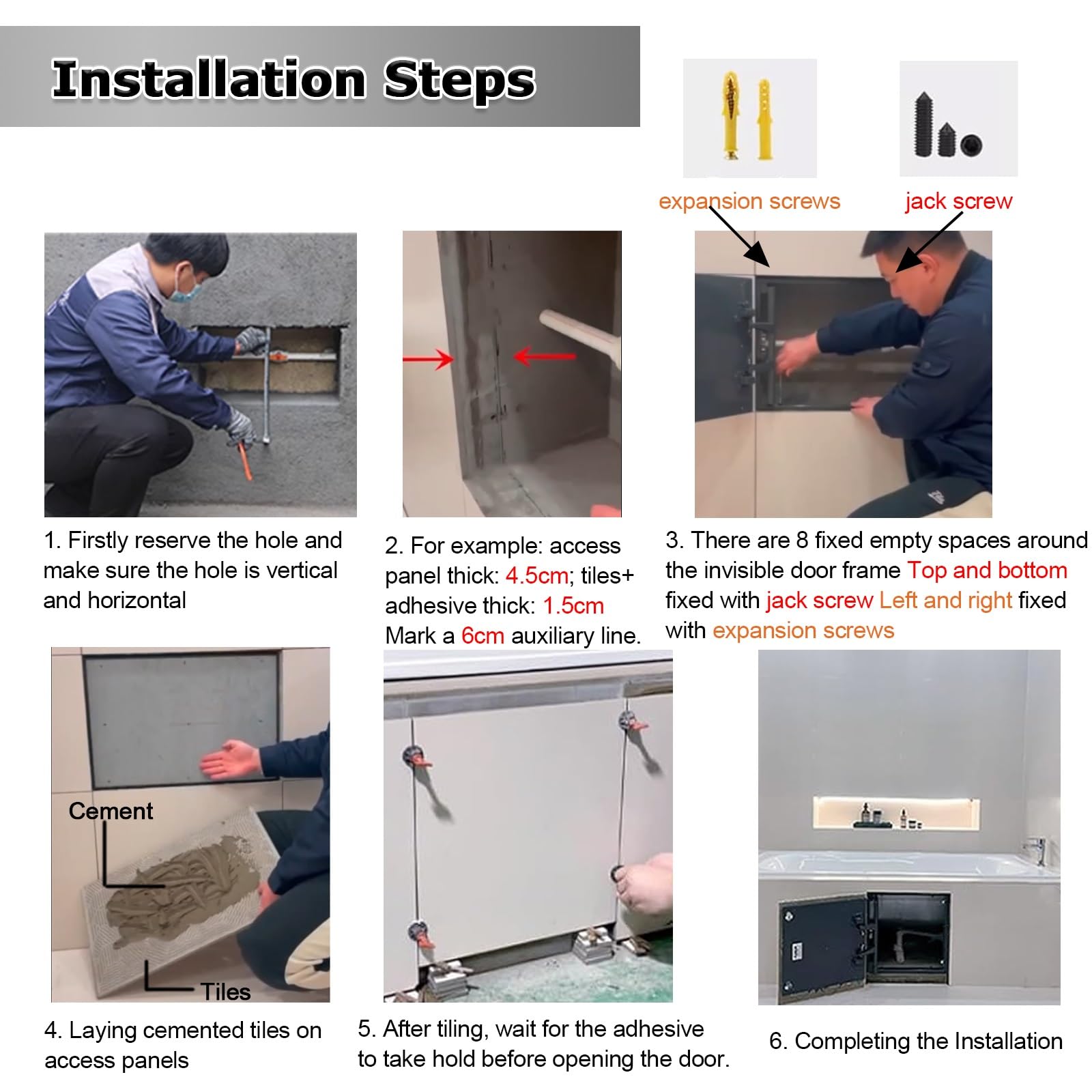 Installation Steps

expansion screws

jack screw

1. Firstly reserve the hole and make sure the hole is vertical and horizontal

2. For example: access panel thick: 4.5cm; tiles+ adhesive thick: 1.5cm Mark a 6cm auxiliary line.

3. There are 8 fixed empty spaces around the invisible door frame Top and bottom fixed with jack screw Left and right fixed with expansion screws

Cement

Tiles

4. Laying cemented tiles on access panels

5. After tiling, wait for the adhesive to take hold before opening the door.

6. Completing the Installation