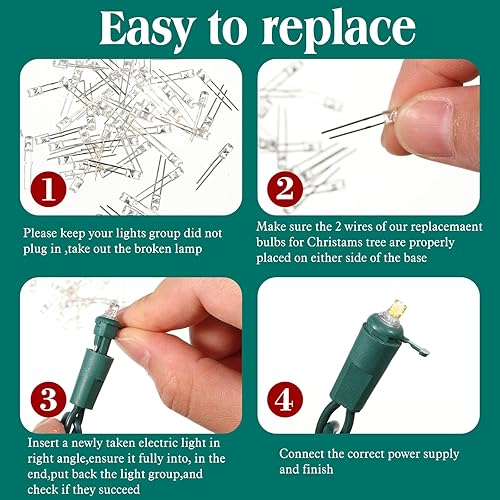 Easy to replace

1

Please keep your lights group did not plug in ,take out the broken lamp

2

Make sure the 2 wires of our replacemaent bulbs for Christams tree are properly placed on either side of the base

3

Insert a newly taken electric light in right angle,ensure it fully into, in the end,put back the light group,and check if they succeed

4

Connect the correct power supply and finish