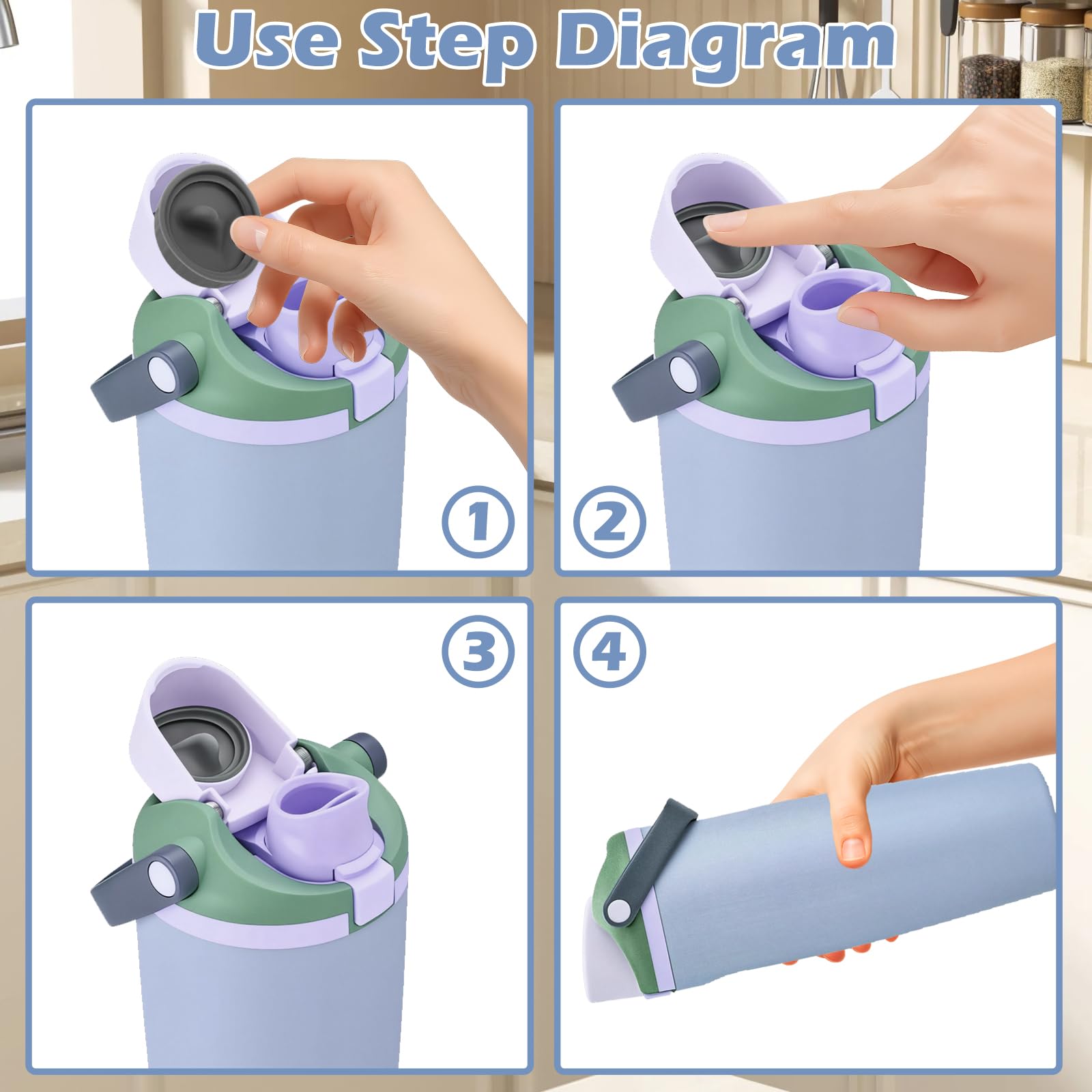 Use Step Diagram

1

2

3

4