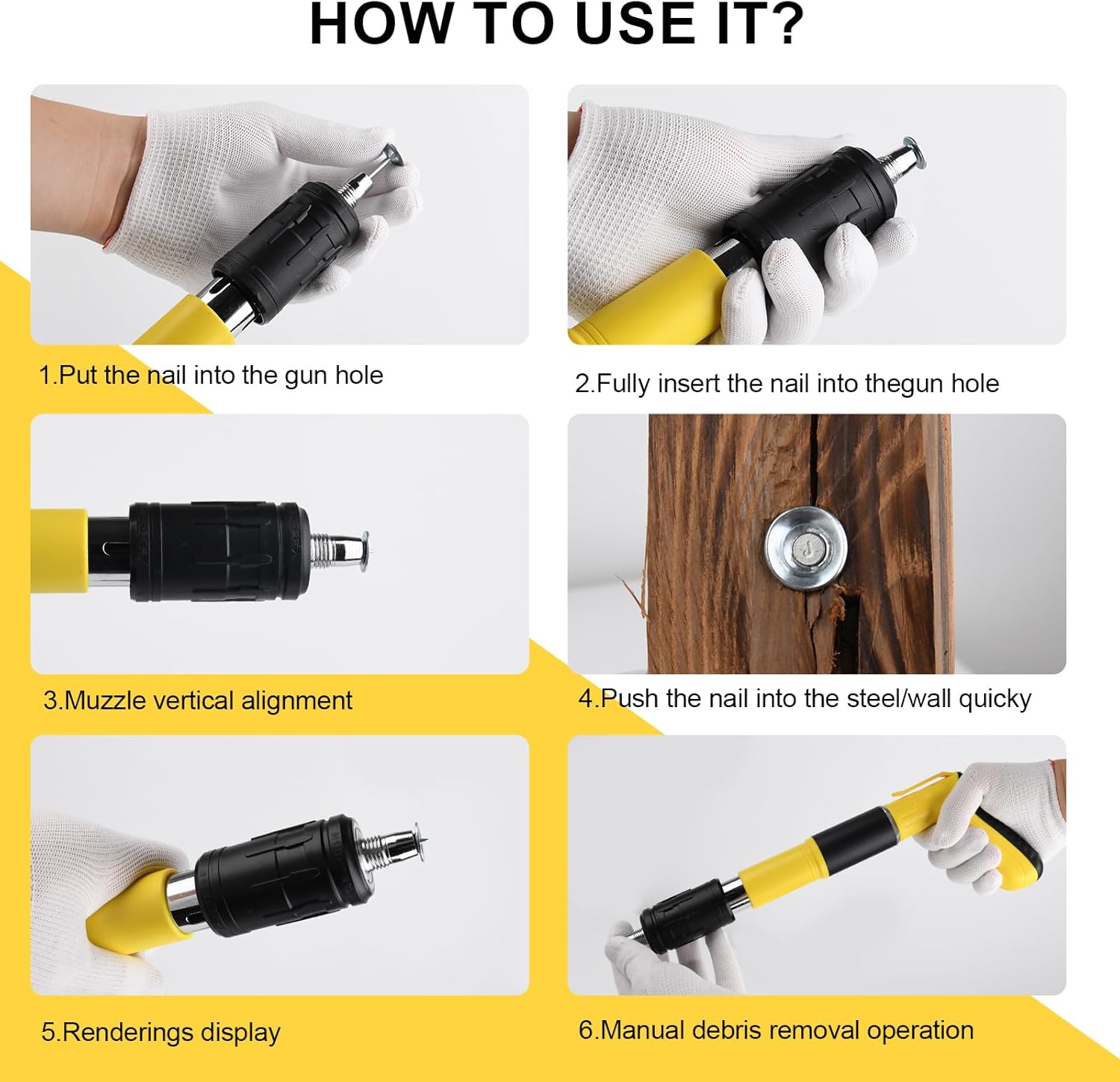 HOW TO USE IT?

1.Put the nail into the gun hole

2.Fully insert the nail into thegun hole

3.Muzzle vertical alignment

4.Push the nail into the steel/wall quicky

5.Renderings display

6.Manual debris removal operation