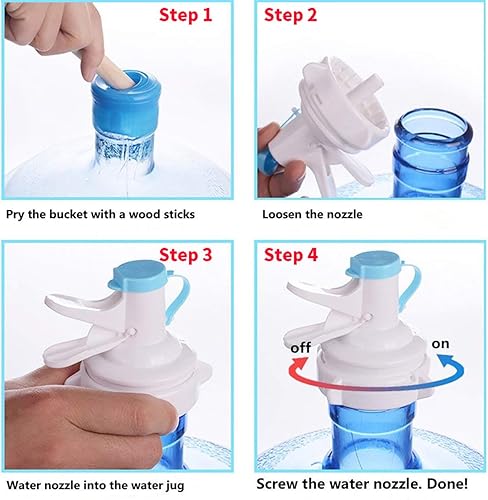 Step 1

Pry the bucket with a wood sticks

Step 2

Loosen the nozzle

Step 3

Water nozzle into the water jug

Step 4

off

on

Screw the water nozzle. Done!