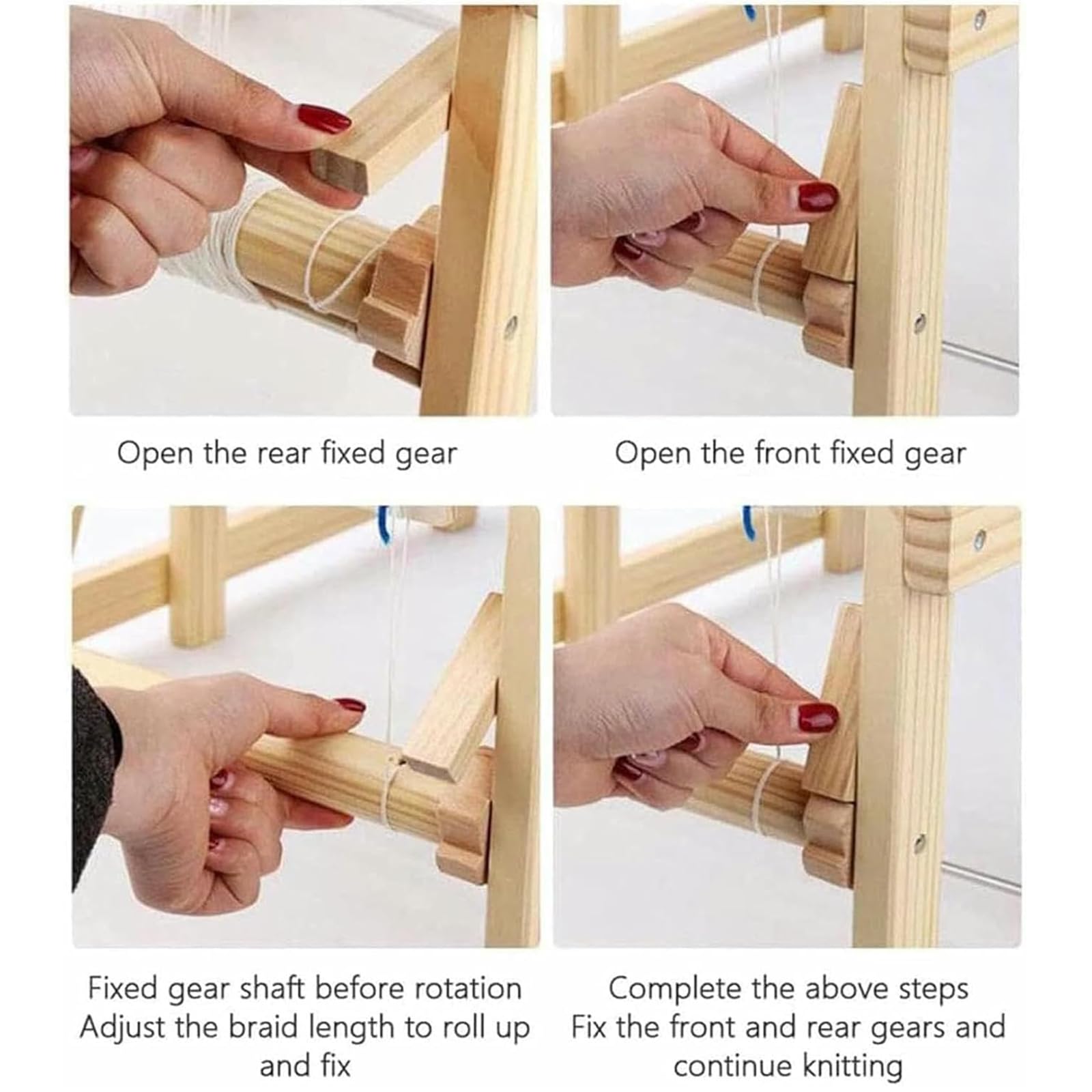 Open the rear fixed gear

Open the front fixed gear

Fixed gear shaft before rotation
Adjust the braid length to roll up and fix

Complete the above steps
Fix the front and rear gears and continue knitting