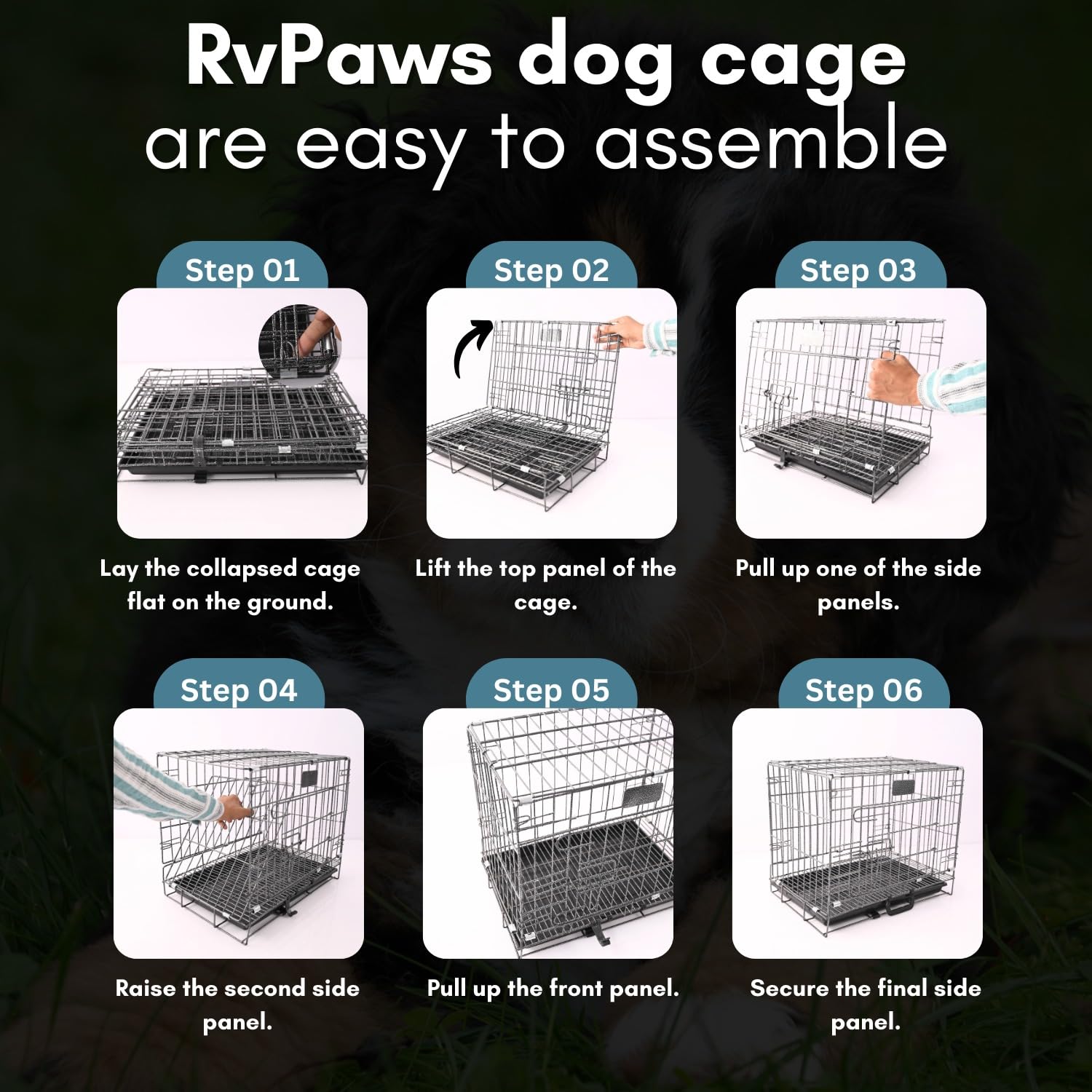 RvPaws dog cage are easy to assemble

Step 01

Lay the collapsed cage flat on the ground.

Step 02

Lift the top panel of the cage.

Step 03

Pull up one of the side panels.

Step 04

Raise the second side panel.

Step 05

Pull up the front panel.

Step 06

Secure the final side panel.