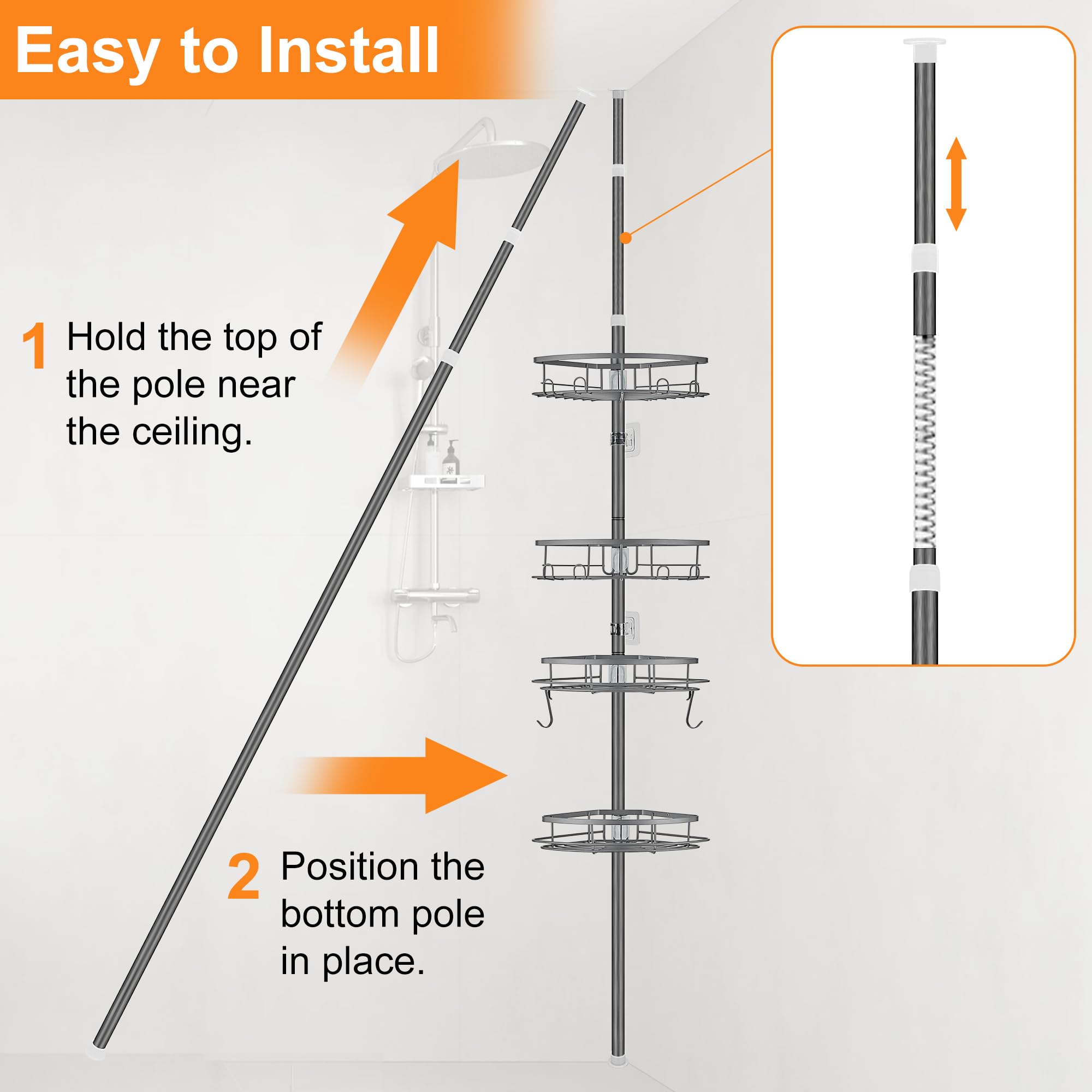 Easy to Install

1 Hold the top of the pole near the ceiling.

2 Position the bottom pole in place.