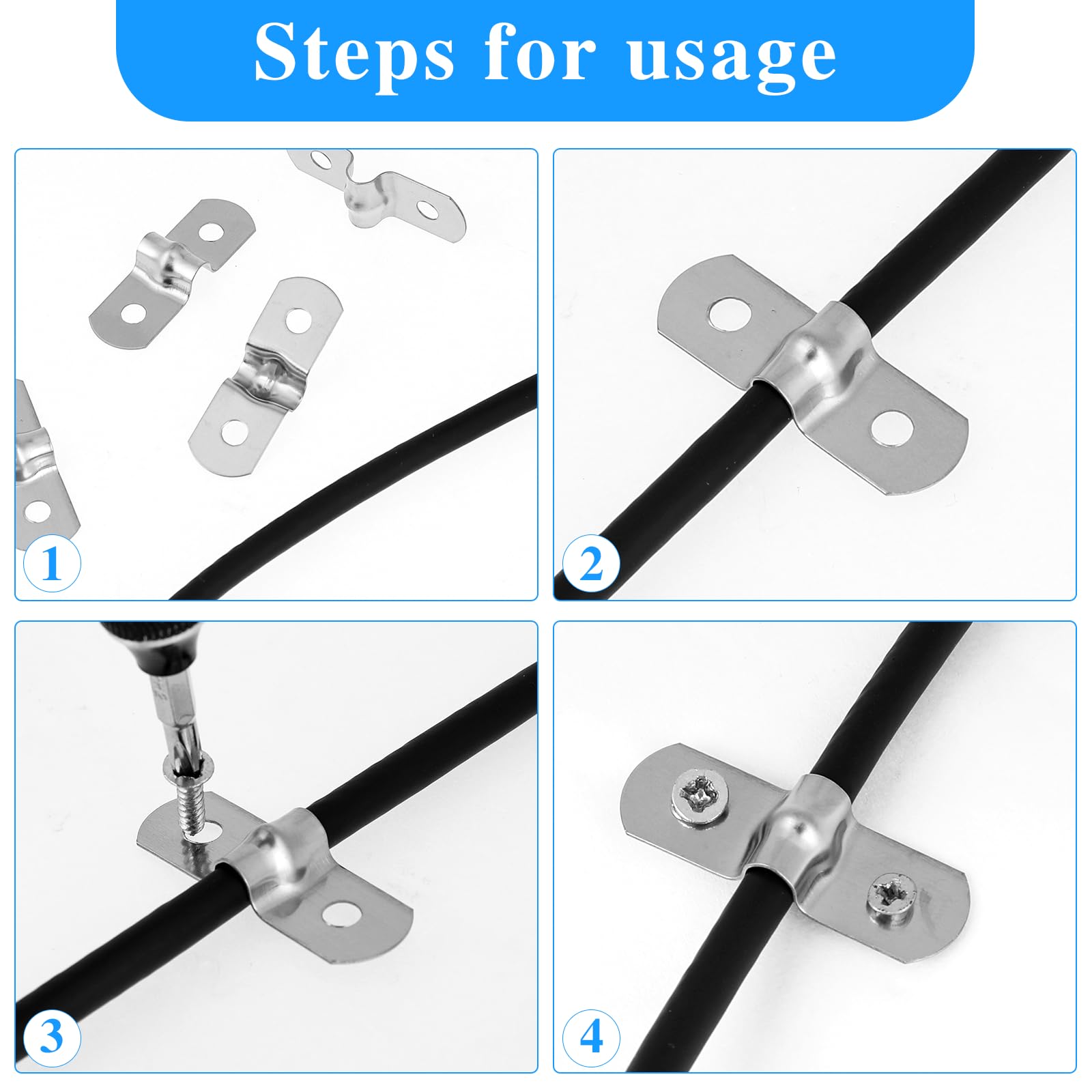 Steps for usage

1

2

3

4