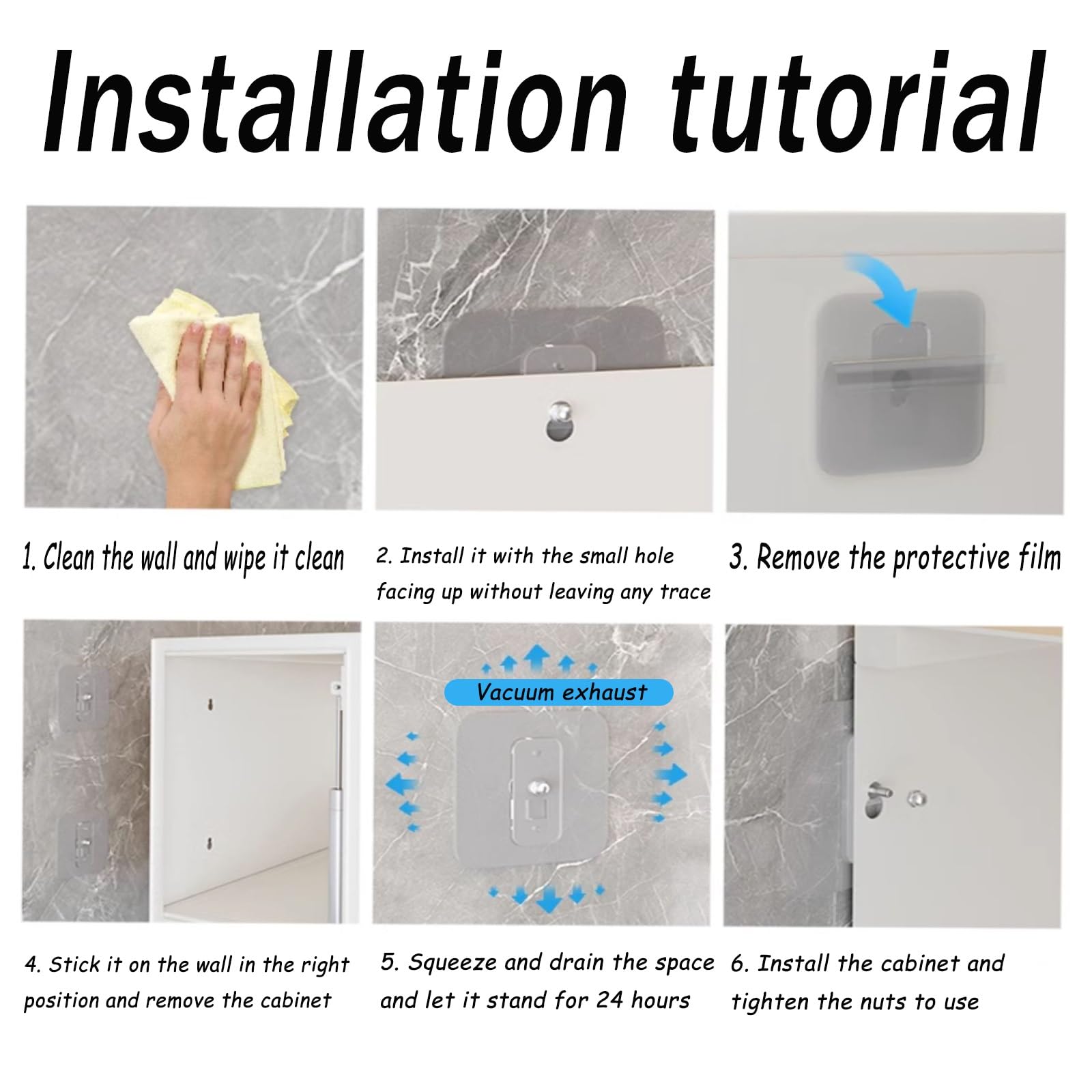 Installation tutorial

1. Clean the wall and wipe it clean

2. Install it with the small hole facing up without leaving any trace

3. Remove the protective film

Vacuum exhaust

4. Stick it on the wall in the right position and remove the cabinet

5. Squeeze and drain the space and let it stand for 24 hours

6. Install the cabinet and tighten the nuts to use