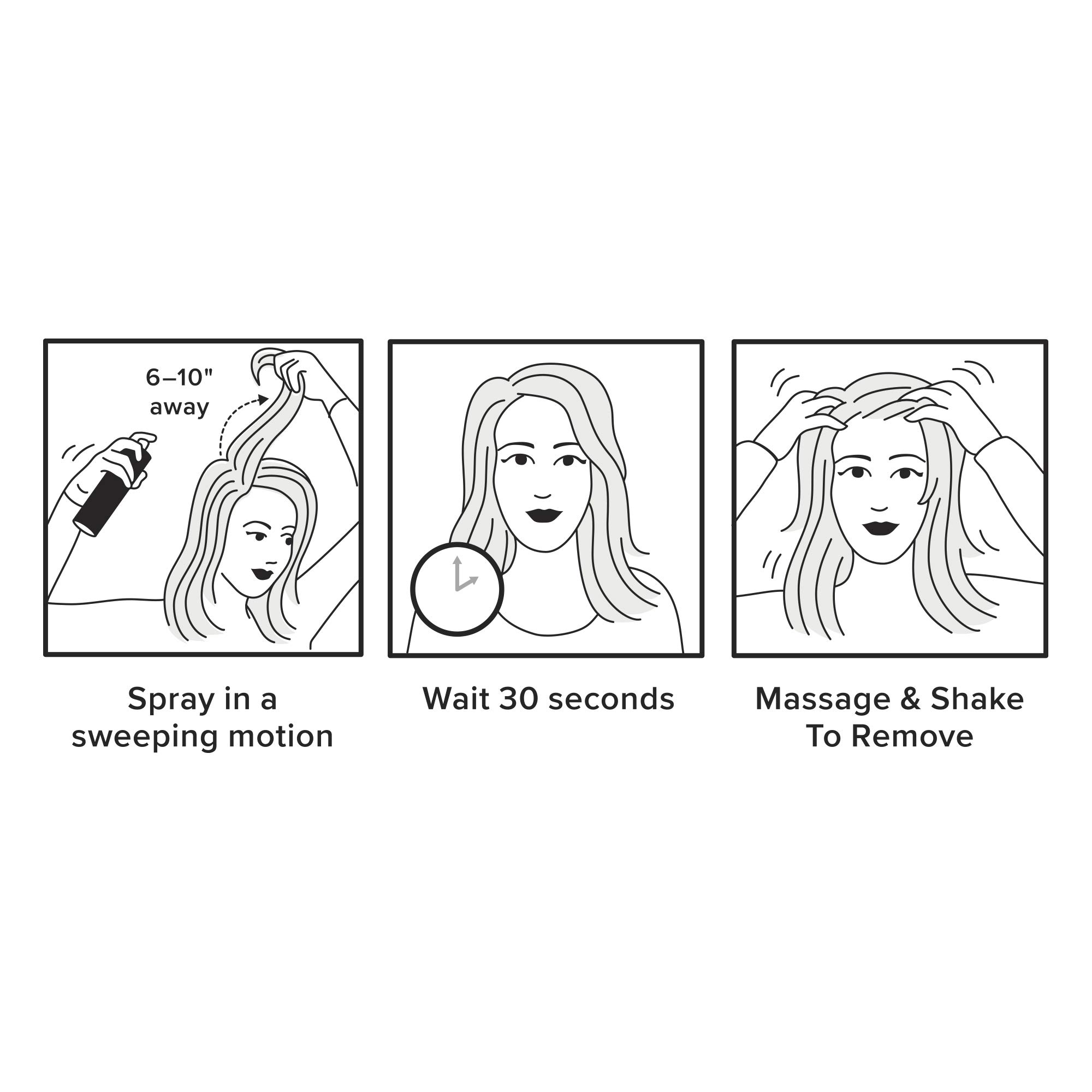 6–10" away

Spray in a sweeping motion

Wait 30 seconds

Massage & Shake To Remove