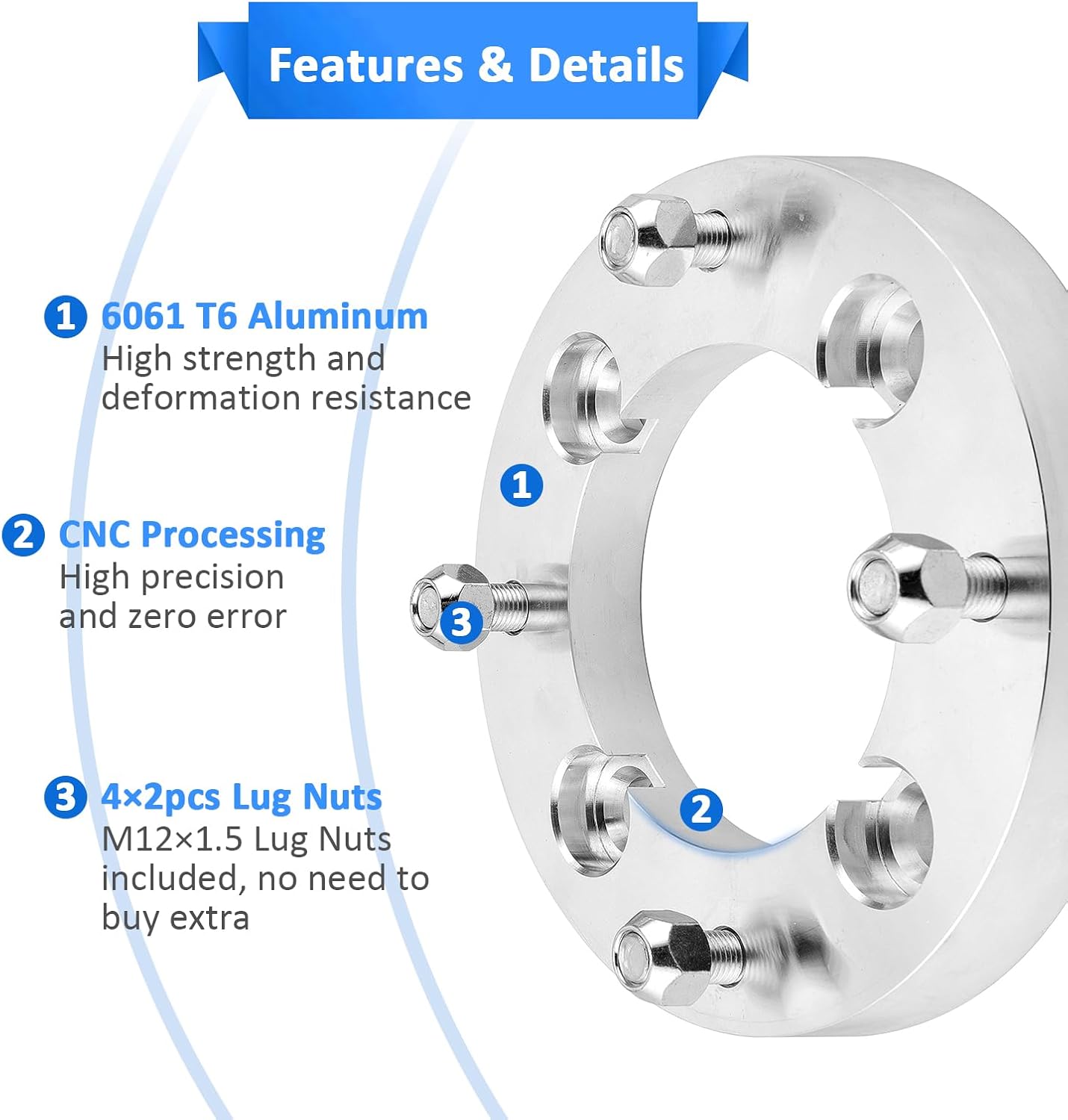 Features & Details

1 6061 T6 Aluminum
High strength and deformation resistance

2 CNC Processing
High precision and zero error

3 4×2pcs Lug Nuts
M12×1.5 Lug Nuts included, no need to buy extra

1

3

2