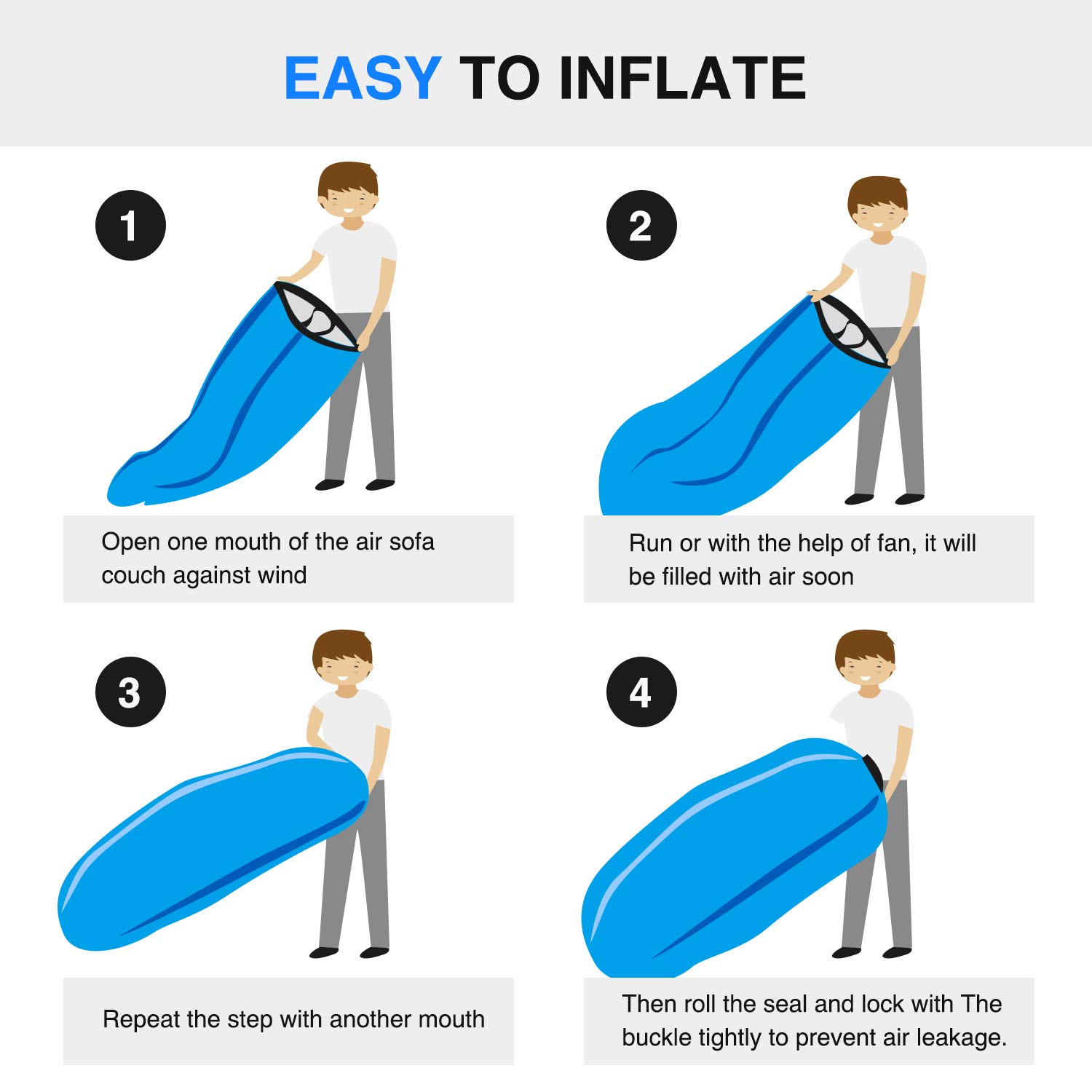 EASY TO INFLATE

1

Open one mouth of the air sofa couch against wind

2

Run or with the help of fan, it will be filled with air soon

3

Repeat the step with another mouth

4

Then roll the seal and lock with The buckle tightly to prevent air leakage.