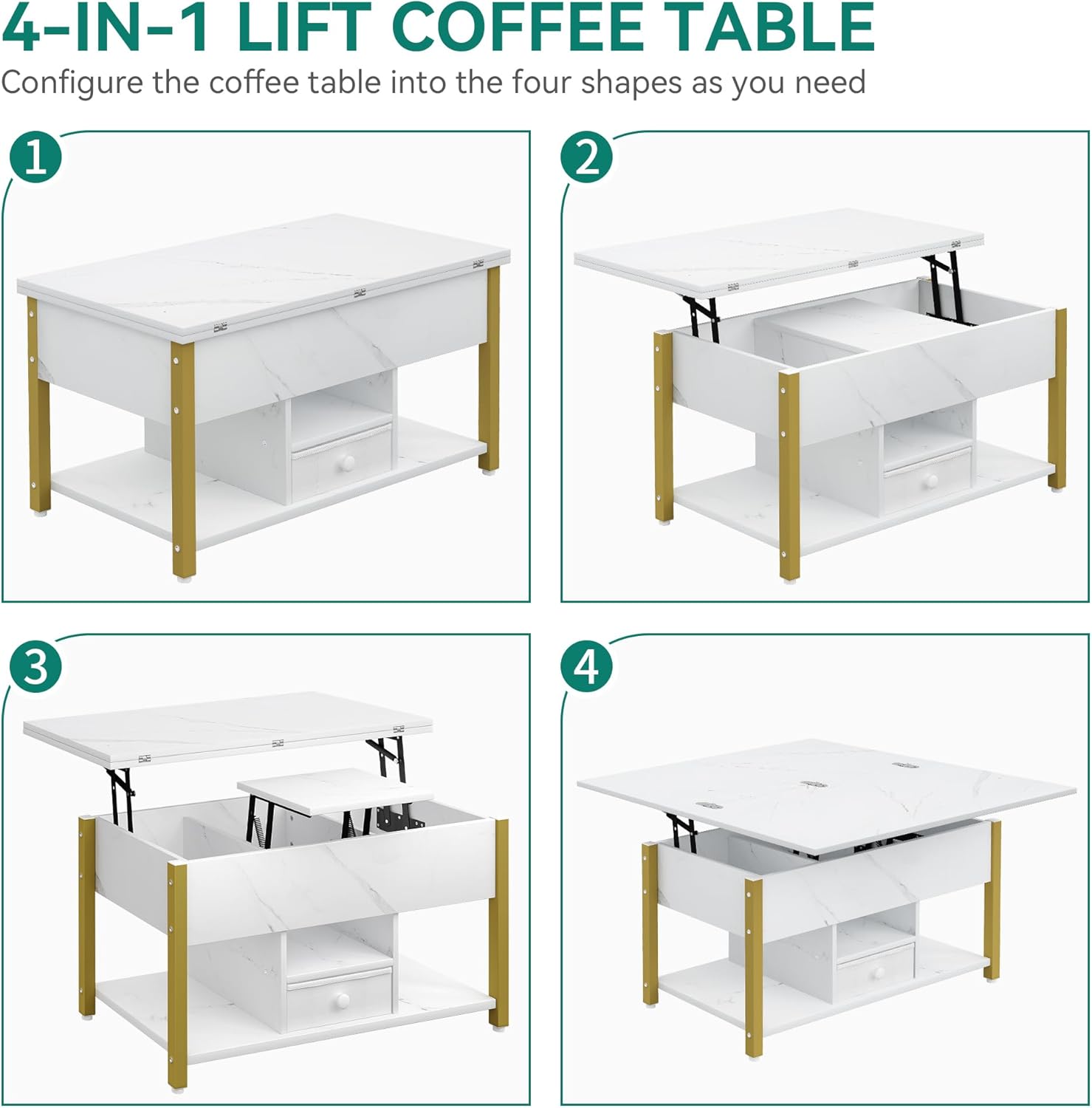 4-IN-1 LIFT COFFEE TABLE

Configure the coffee table into the four shapes as you need

1

2

3

4