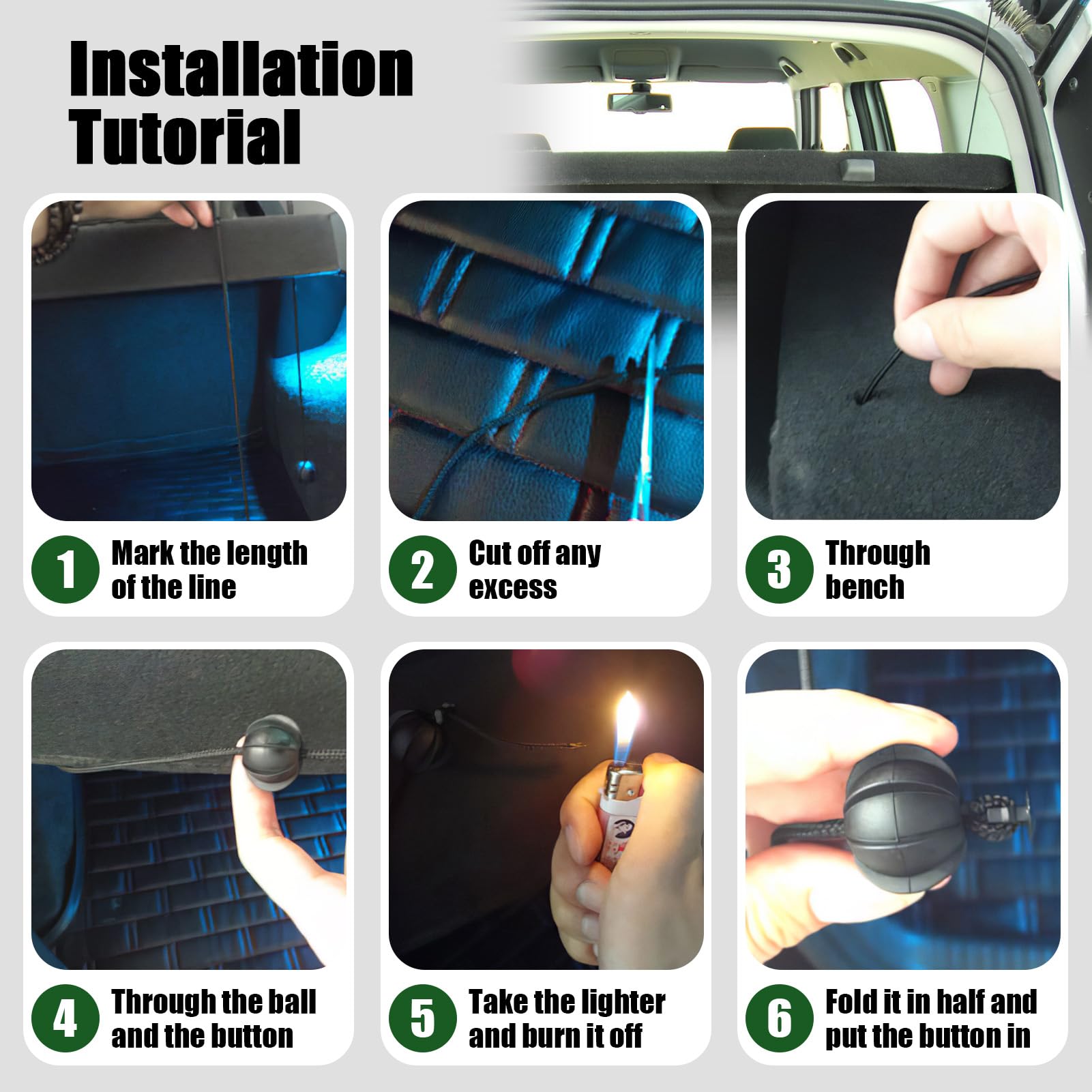 Installation Tutorial

1 Mark the length of the line

2 Cut off any excess

3 Through bench

4 Through the ball and the button

5 Take the lighter and burn it off

6 Fold it in half and put the button in