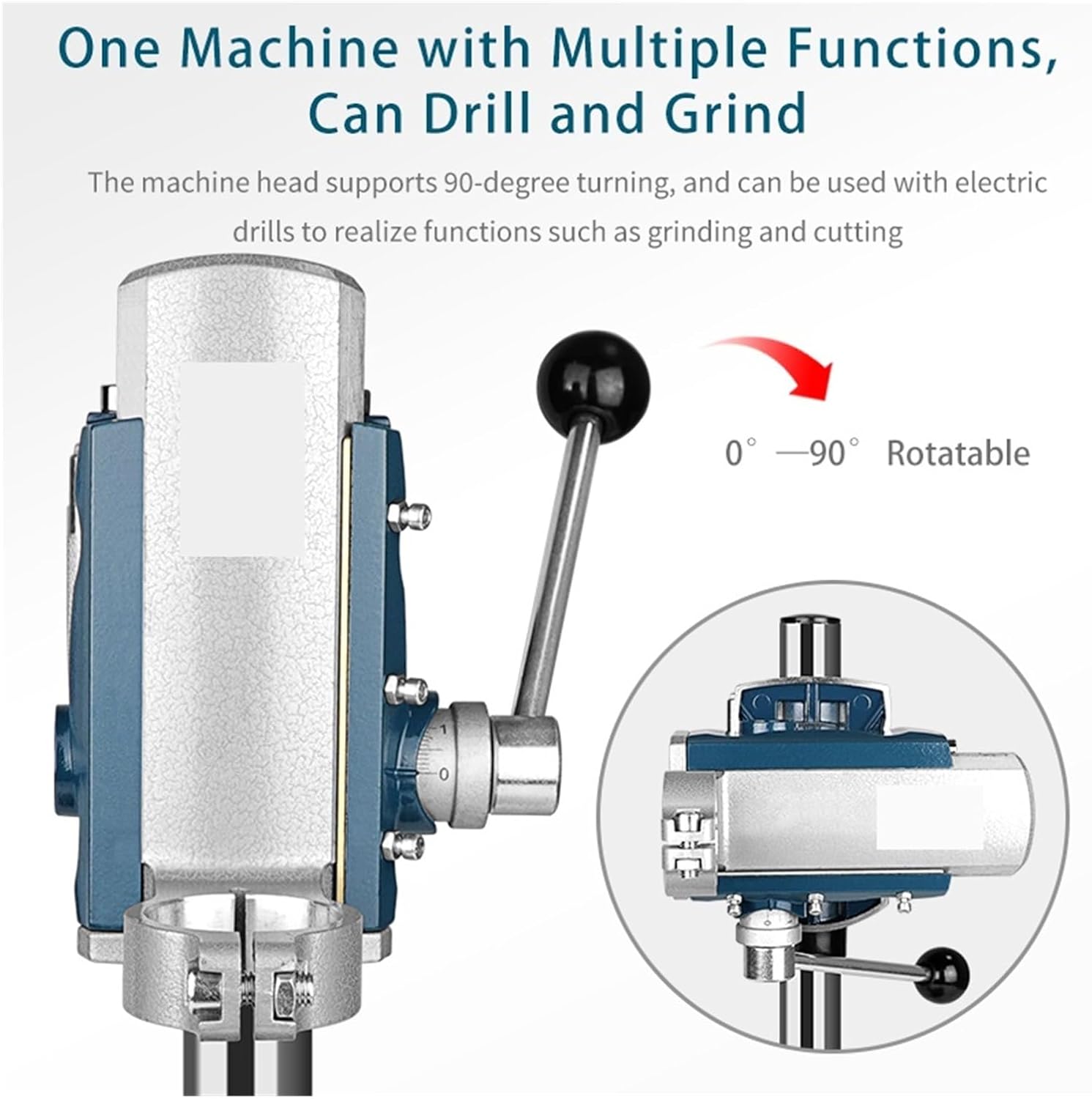 One Machine with Multiple Functions, Can Drill and Grind

The machine head supports 90-degree turning, and can be used with electric drills to realize functions such as grinding and cutting

0° —90° Rotatable

1

0