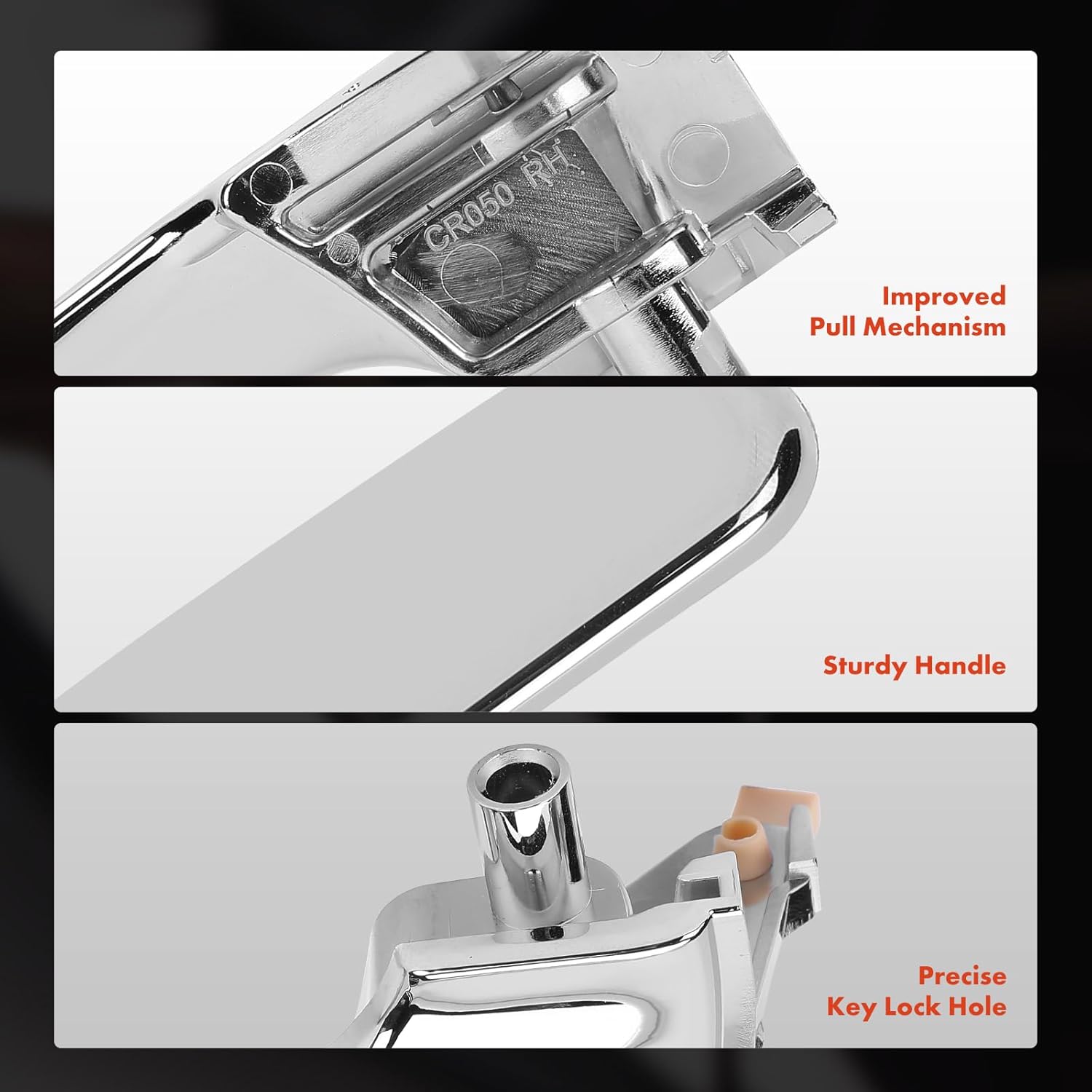 CR050 RH

Improved
Pull Mechanism

Sturdy Handle

Precise
Key Lock Hole