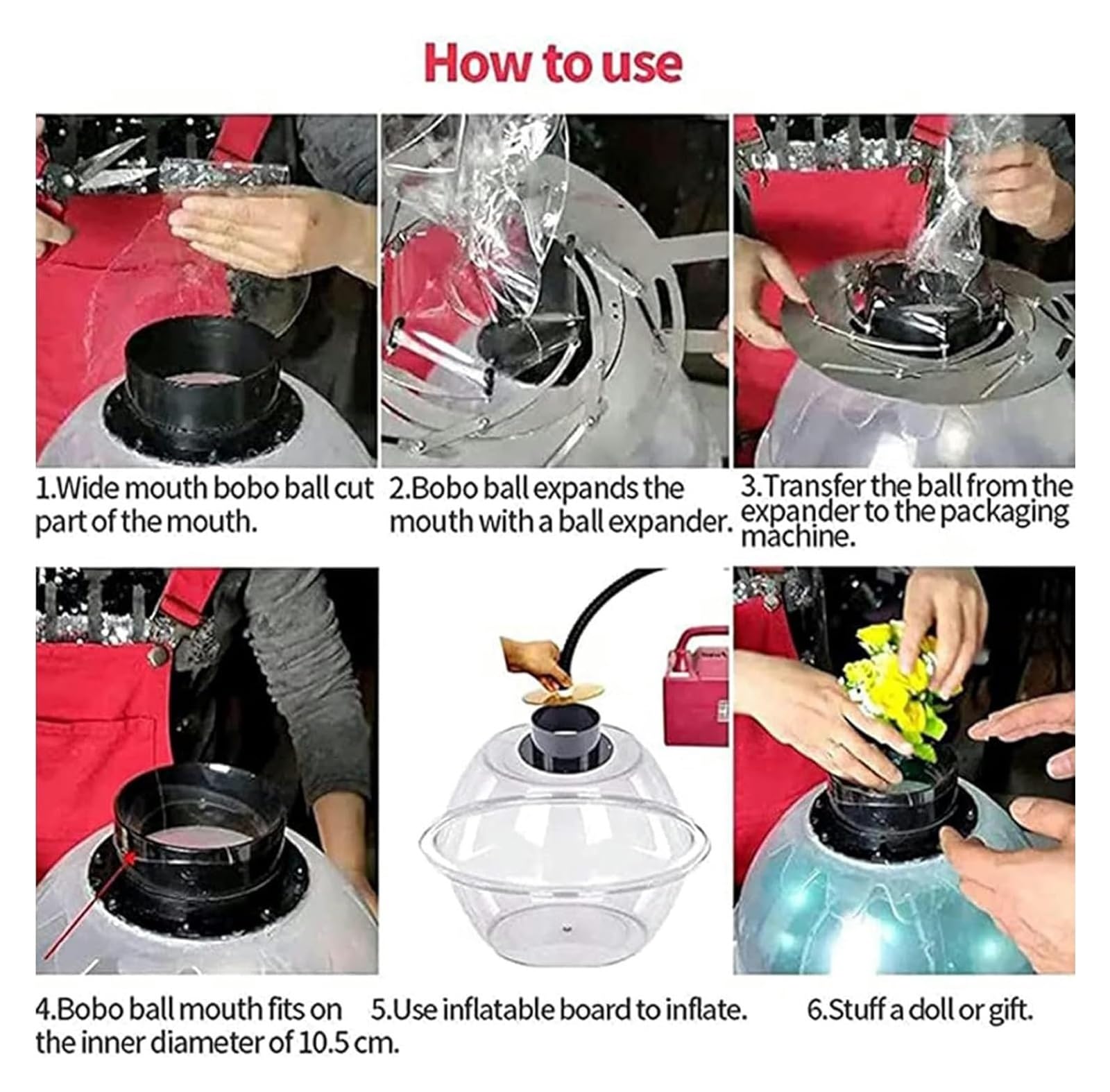 How to use

1.Wide mouth bobo ball cut part of the mouth.

2.Bobo ball expands the mouth with a ball expander.

3.Transfer the ball from the expander to the packaging machine.

4.Bobo ball mouth fits on the inner diameter of 10.5 cm.

5.Use inflatable board to inflate.

6.Stuff a doll or gift.