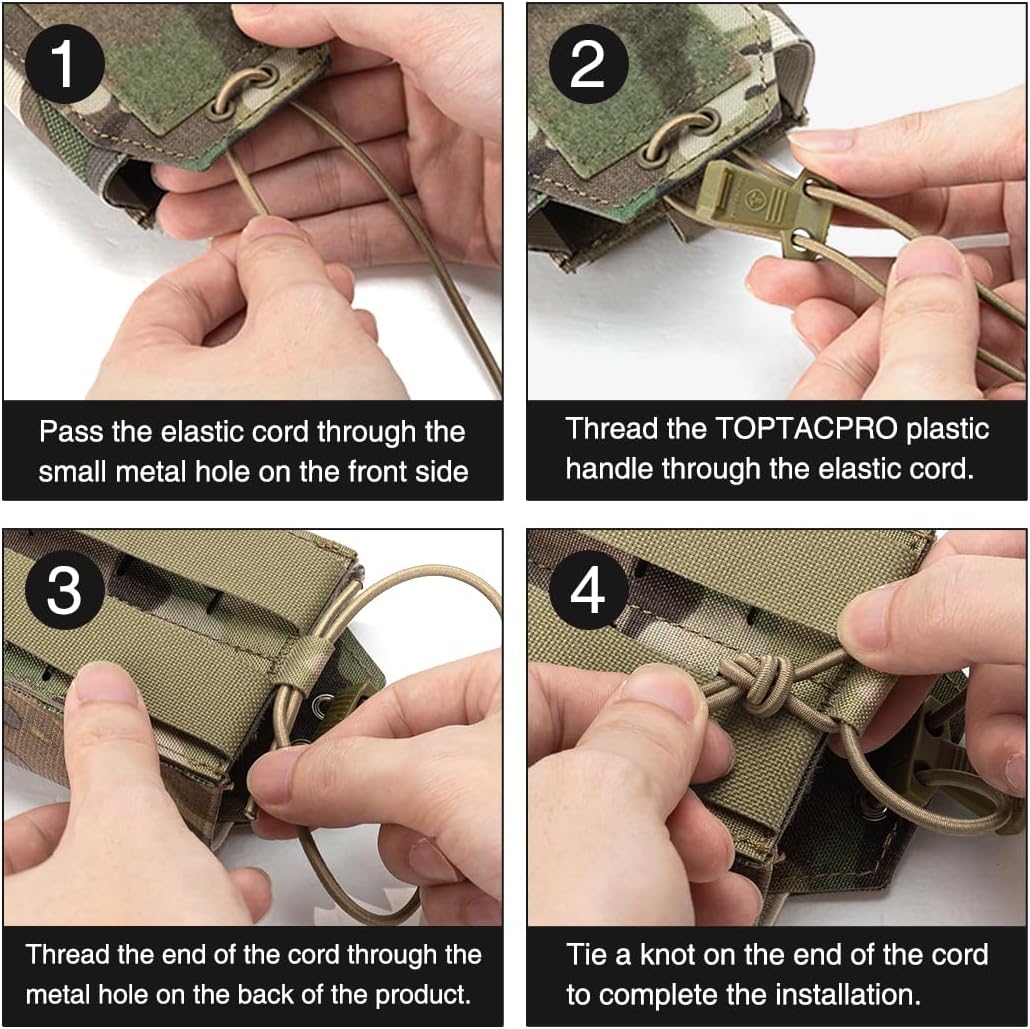 1

Pass the elastic cord through the small metal hole on the front side

2

Thread the TOPTACPRO plastic handle through the elastic cord.

3

Thread the end of the cord through the metal hole on the back of the product.

4

Tie a knot on the end of the cord to complete the installation.