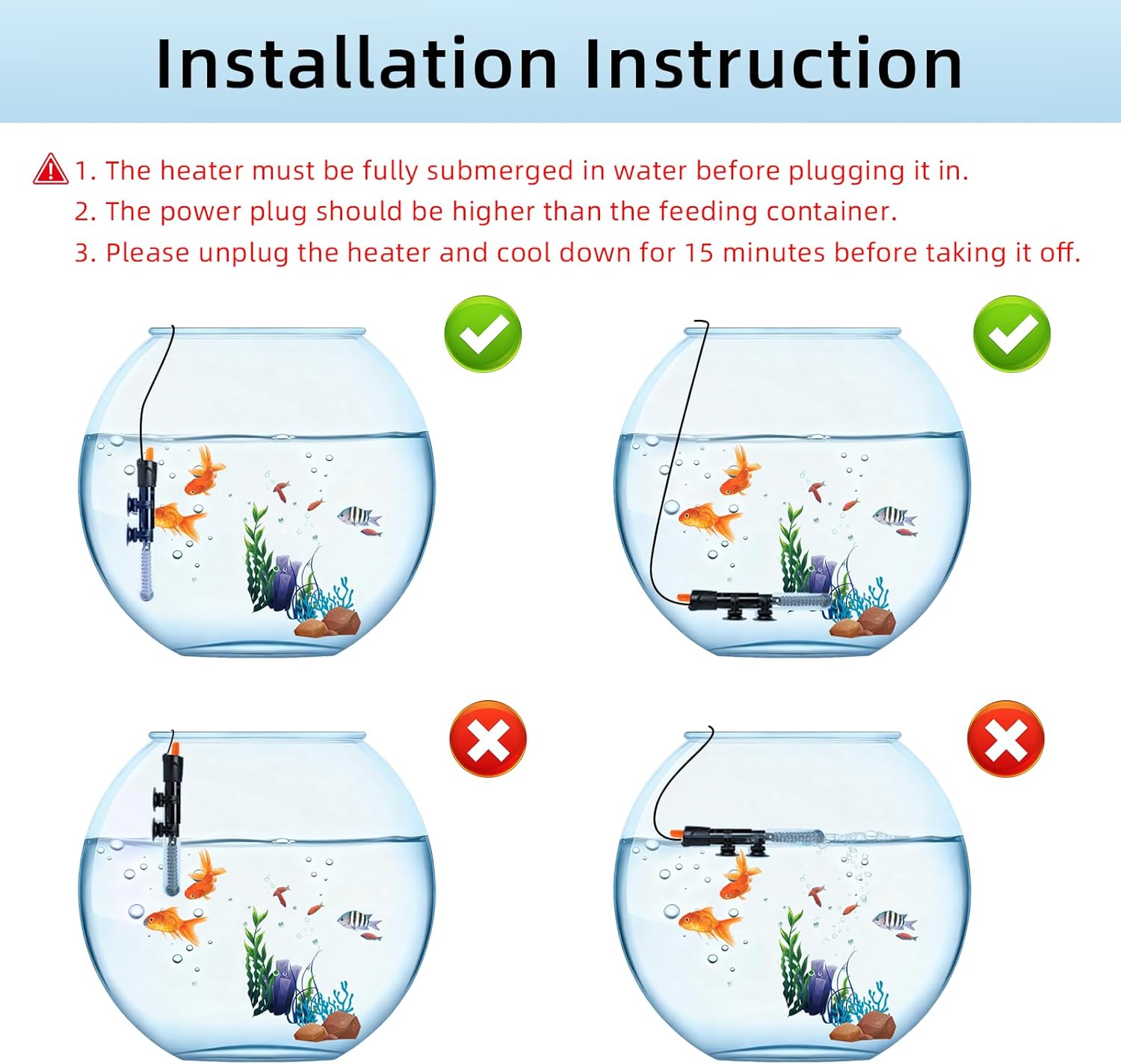 Installation Instruction

1. The heater must be fully submerged in water before plugging it in.
2. The power plug should be higher than the feeding container.
3. Please unplug the heater and cool down for 15 minutes before taking it off.