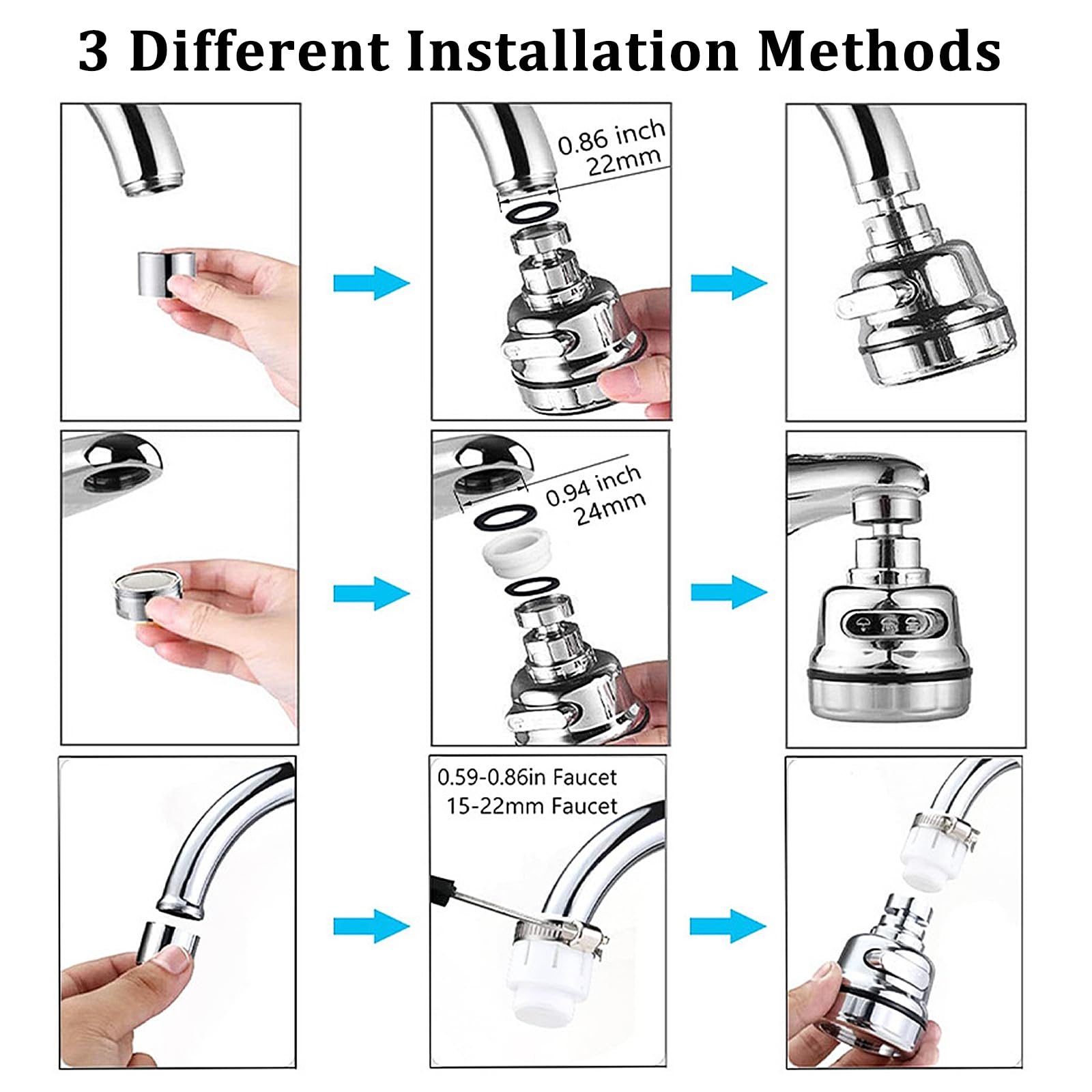 3 Different Installation Methods

0.86 inch
22mm

0.94 inch
24mm

0.59-0.86in Faucet
15-22mm Faucet