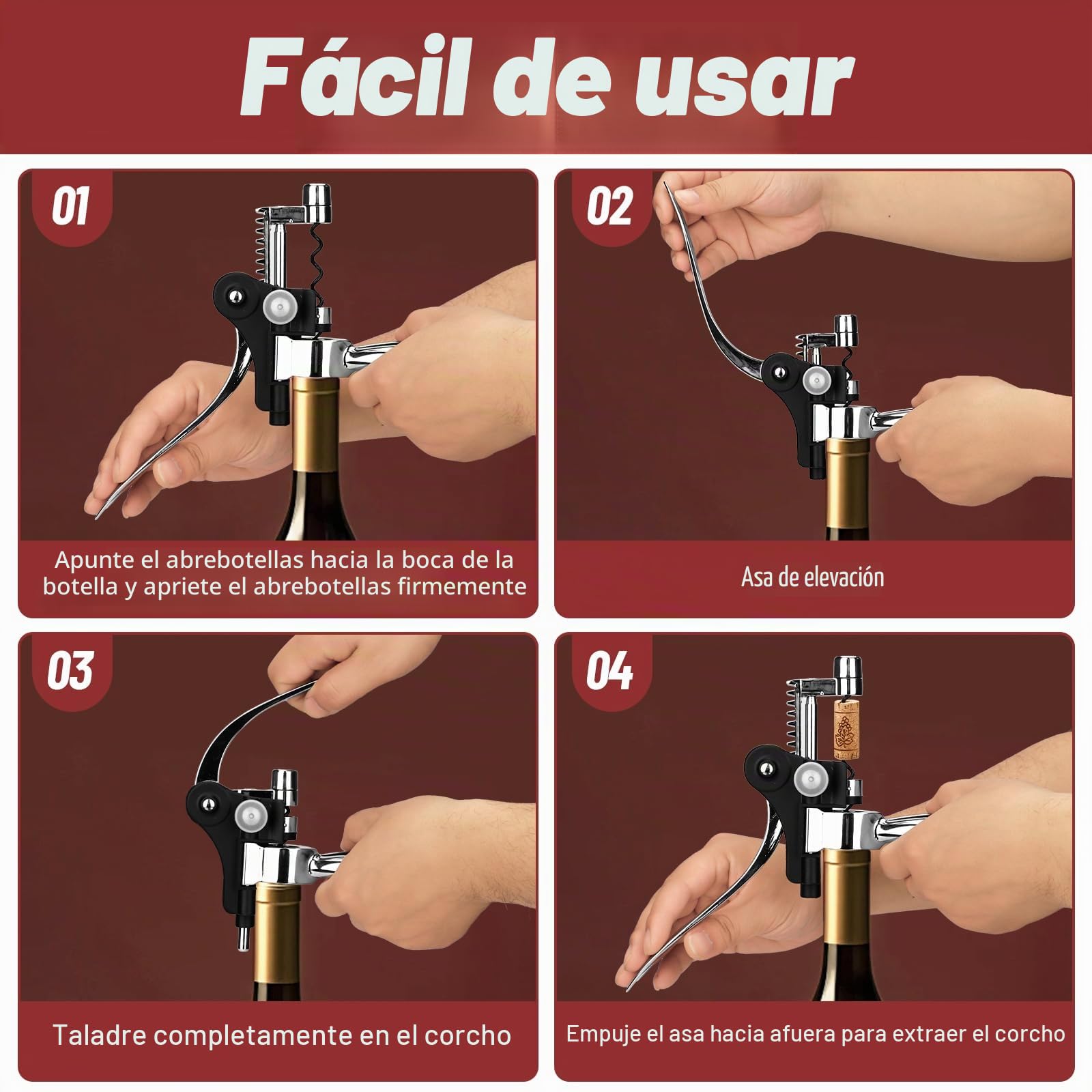 Fácil de usar

01

Apunte el abrebotellas hacia la boca de la botella y apriete el abrebotellas firmemente

02

Asa de elevación

03

Taladre completamente en el corcho

04

Empuje el asa hacia afuera para extraer el corcho