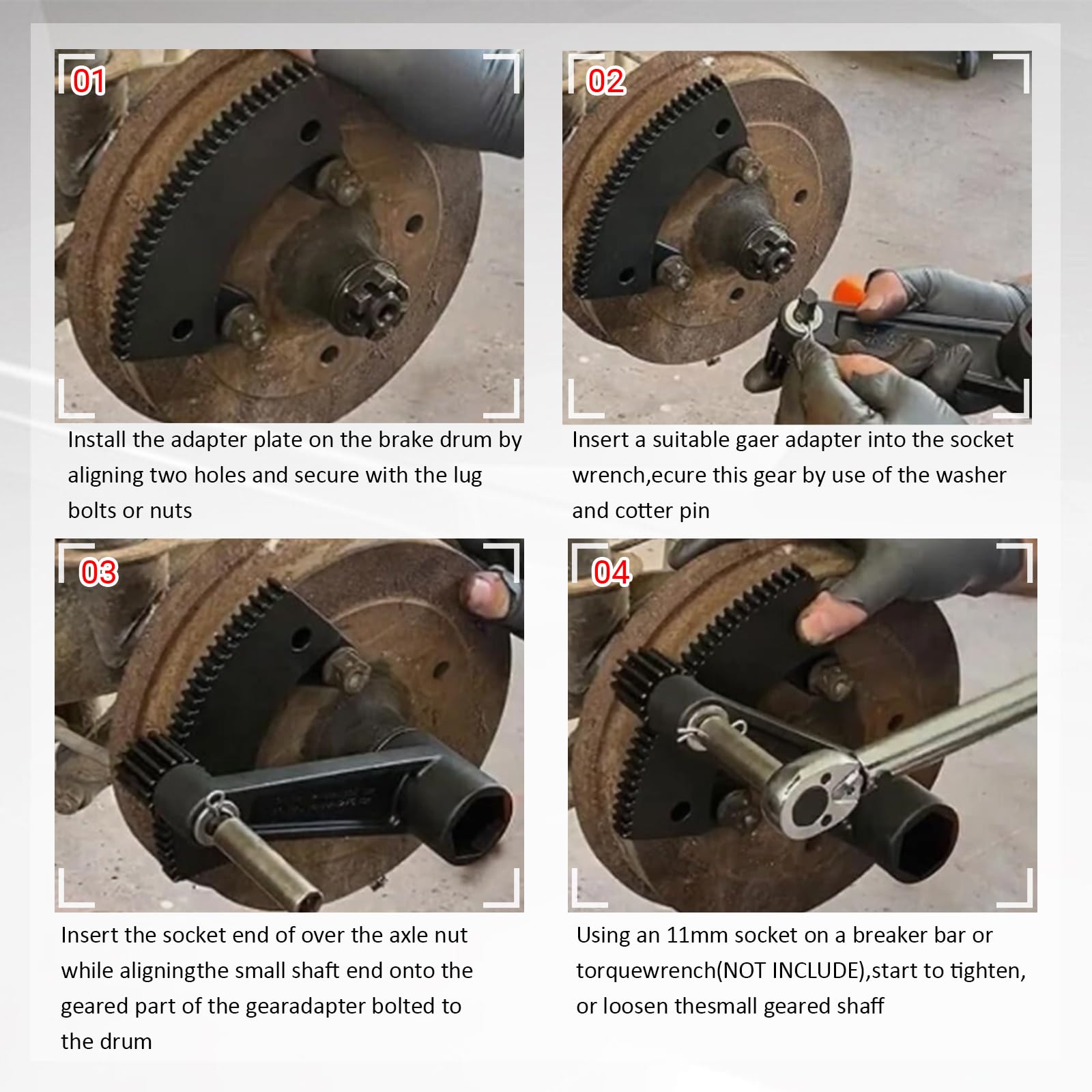 01

Install the adapter plate on the brake drum by aligning two holes and secure with the lug bolts or nuts

02

Insert a suitable gaer adapter into the socket wrench,ecure this gear by use of the washer and cotter pin

03

Insert the socket end of over the axle nut while aligningthe small shaft end onto the geared part of the gearadapter bolted to the drum

04

Using an 11mm socket on a breaker bar or torquewrench(NOT INCLUDE),start to tighten, or loosen thesmall geared shaff