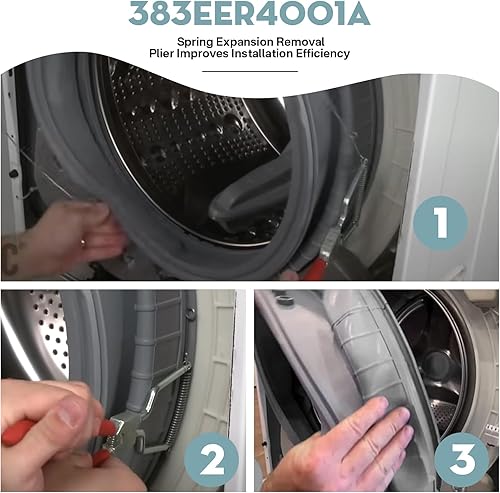 383EER4001A

Spring Expansion Removal Plier Improves Installation Efficiency

1

2

3