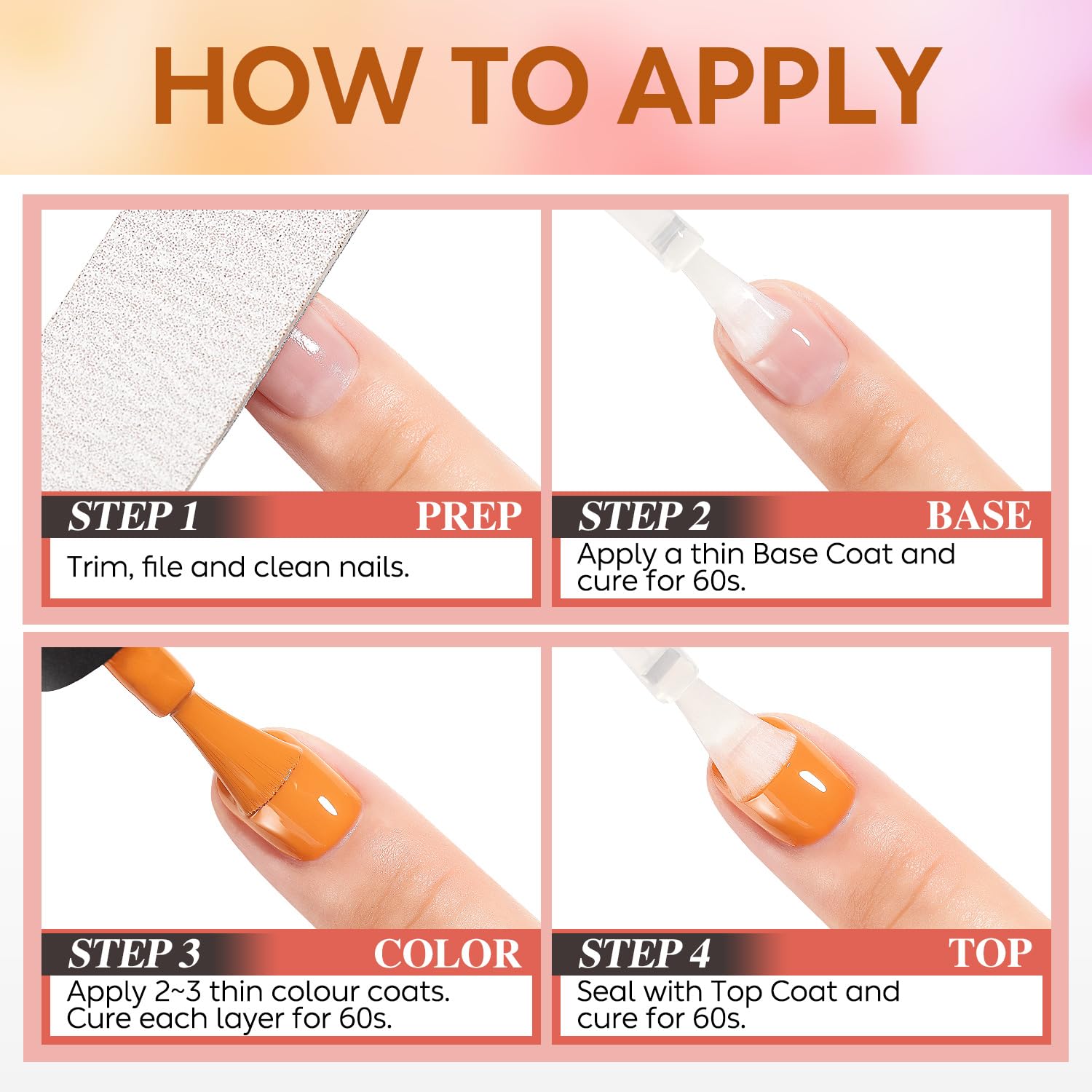 HOW TO APPLY

STEP 1 PREP
Trim, file and clean nails.

STEP 2 BASE
Apply a thin Base Coat and cure for 60s.

STEP 3 COLOR
Apply 2~3 thin colour coats. Cure each layer for 60s.

STEP 4 TOP
Seal with Top Coat and cure for 60s.