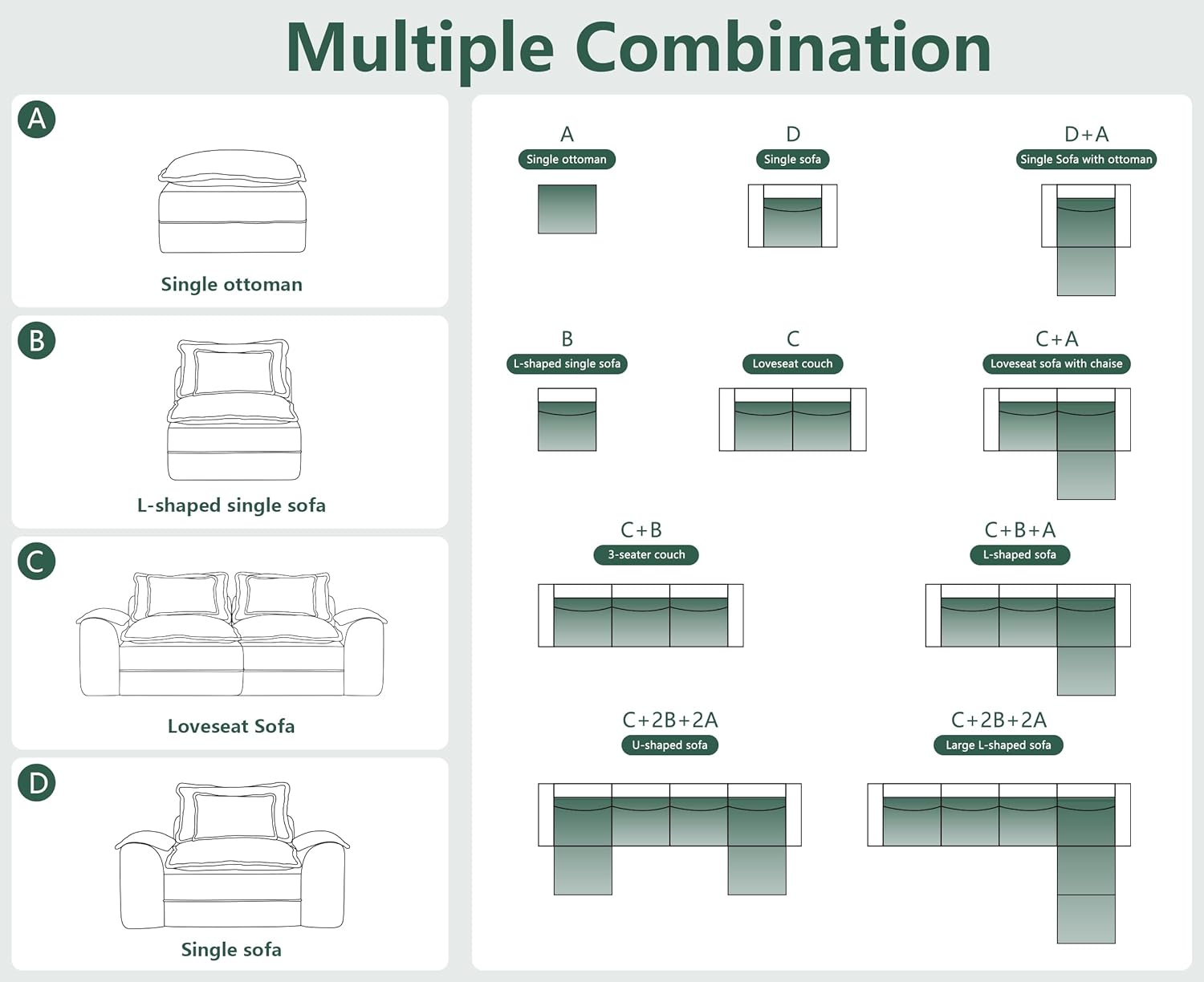 Multiple Combination

A

Single ottoman

B

L-shaped single sofa

C

Loveseat Sofa

D

Single sofa

A
Single ottoman

D
Single sofa

D+A
Single Sofa with ottoman

B
L-shaped single sofa

C
Loveseat couch

C+A
Loveseat sofa with chaise

C+B
3-seater couch

C+B+A
L-shaped sofa

C+2B+2A
U-shaped sofa

C+2B+2A
Large L-shaped sofa