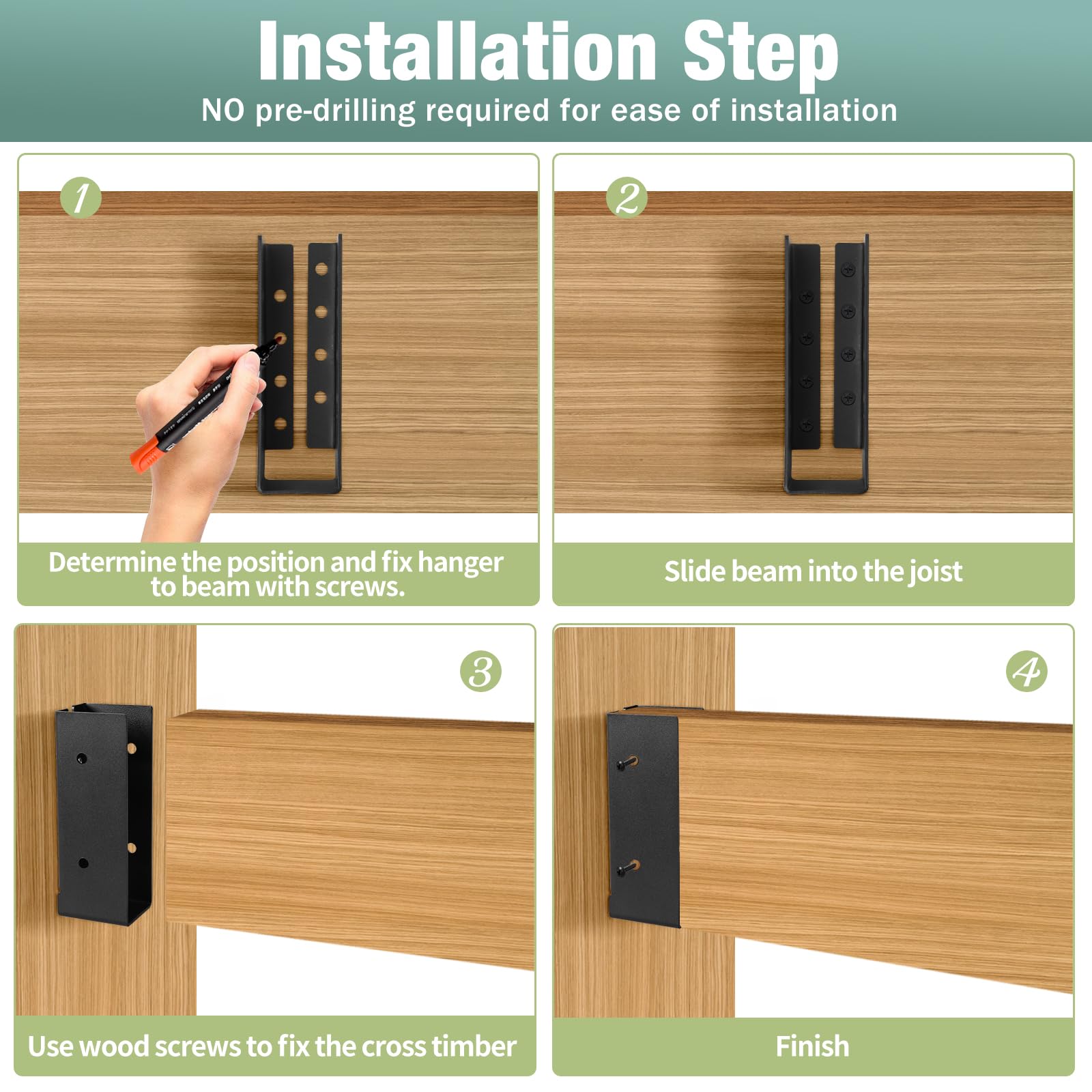 Installation Step
NO pre-drilling required for ease of installation

1
Determine the position and fix hanger to beam with screws.

2
Slide beam into the joist

3
Use wood screws to fix the cross timber

4
Finish