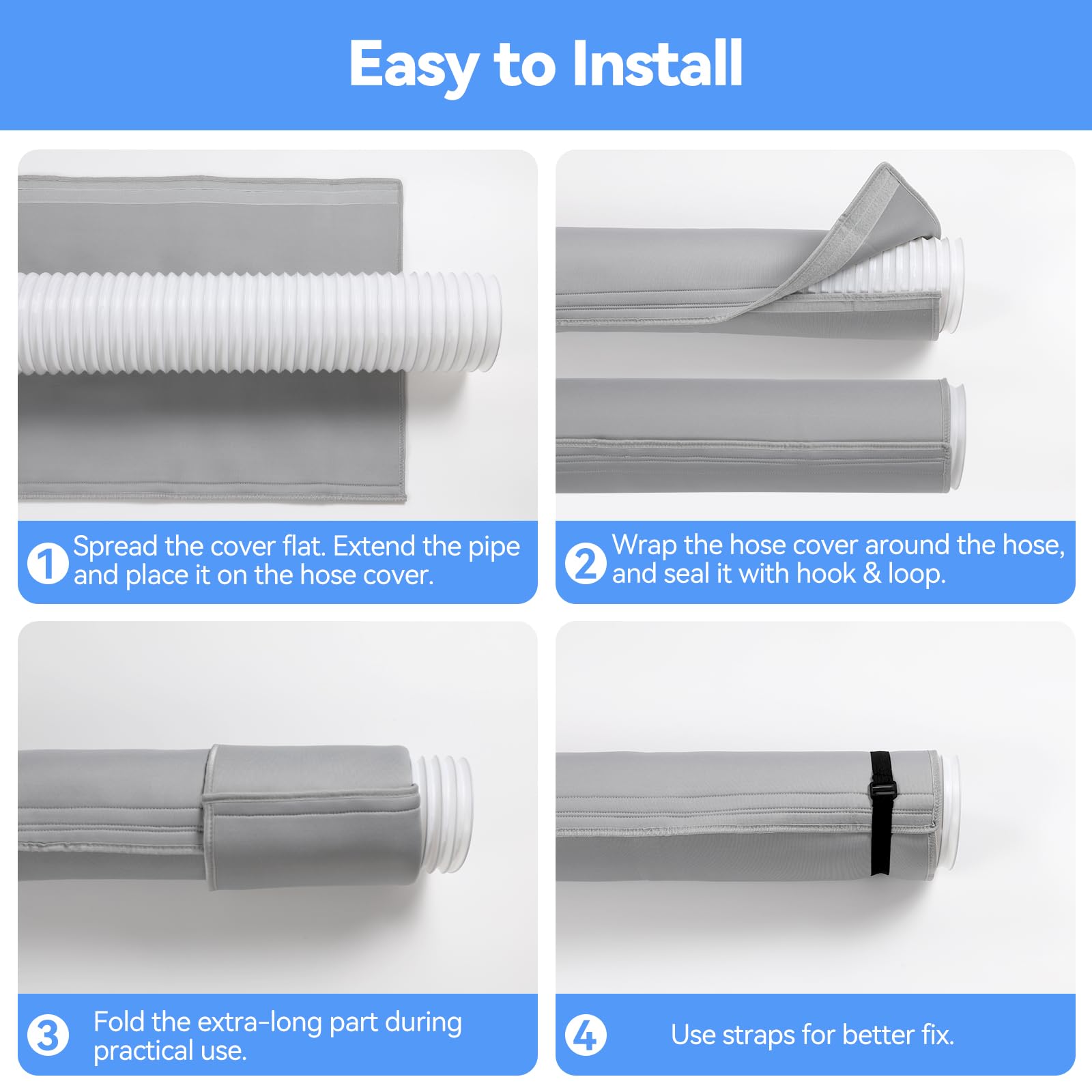 Easy to Install

1 Spread the cover flat. Extend the pipe and place it on the hose cover.

2 Wrap the hose cover around the hose, and seal it with hook & loop.

3 Fold the extra-long part during practical use.

4 Use straps for better fix.