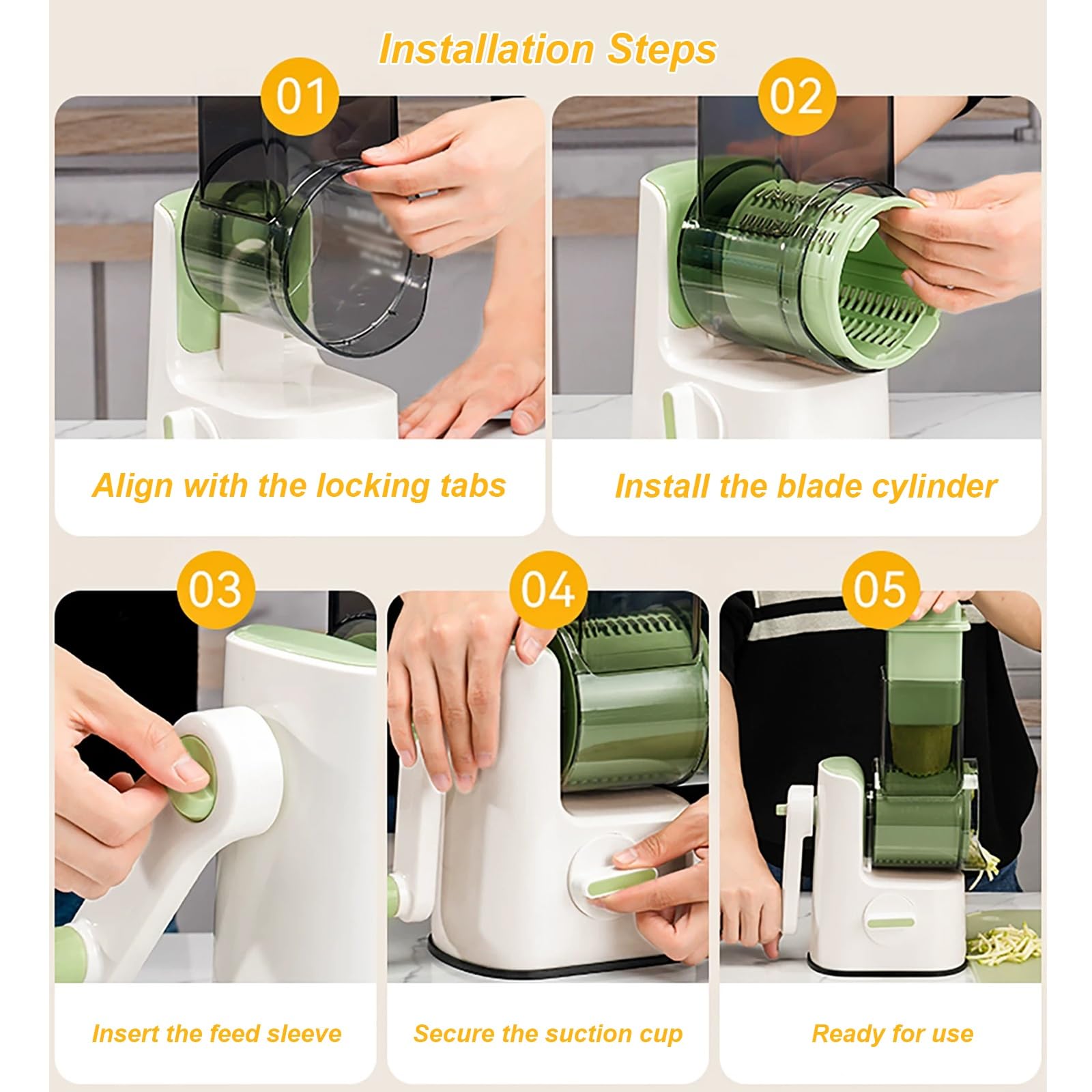 Installation Steps

01

Align with the locking tabs

02

Install the blade cylinder

03

Insert the feed sleeve

04

Secure the suction cup

05

Ready for use