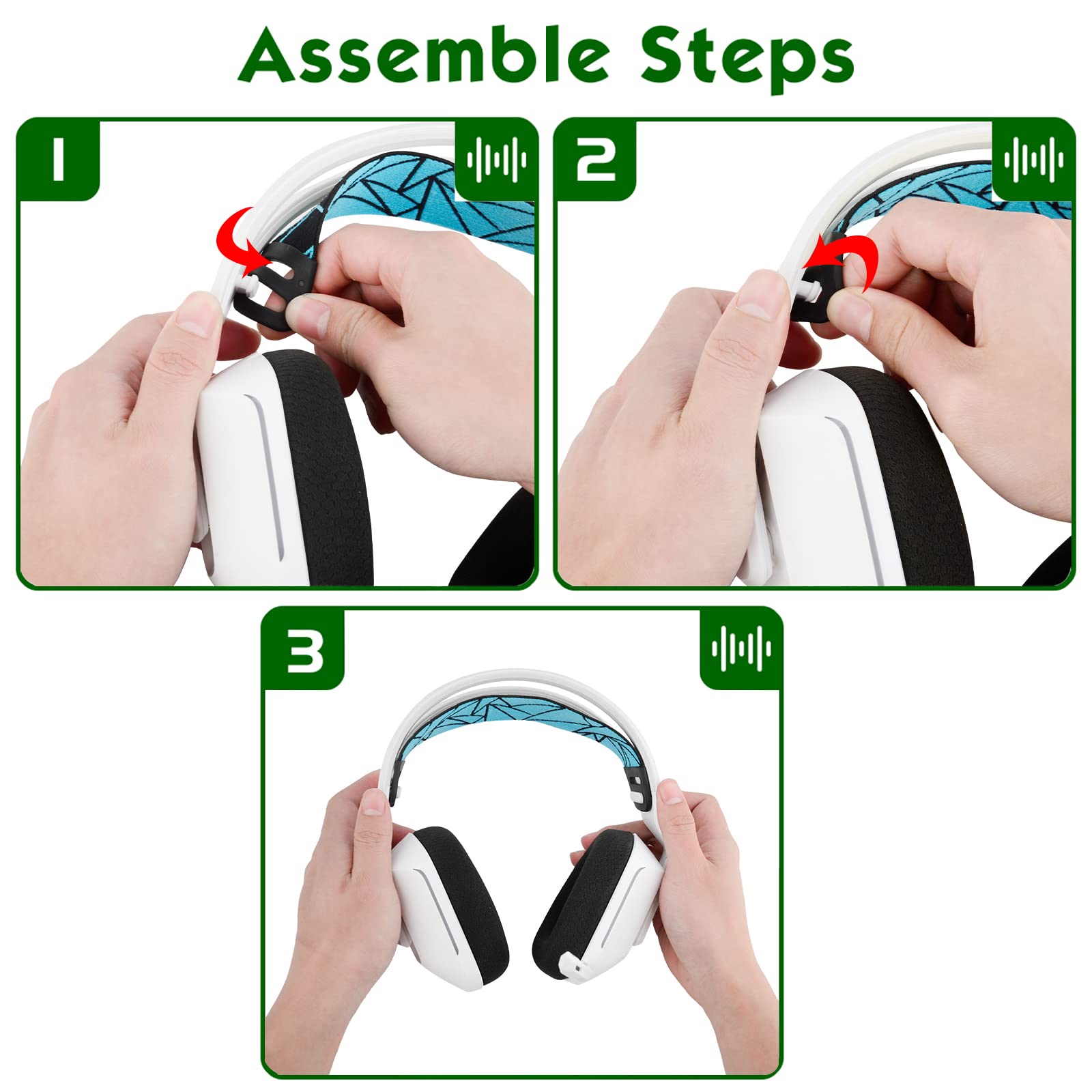 Assemble Steps

1

2

3