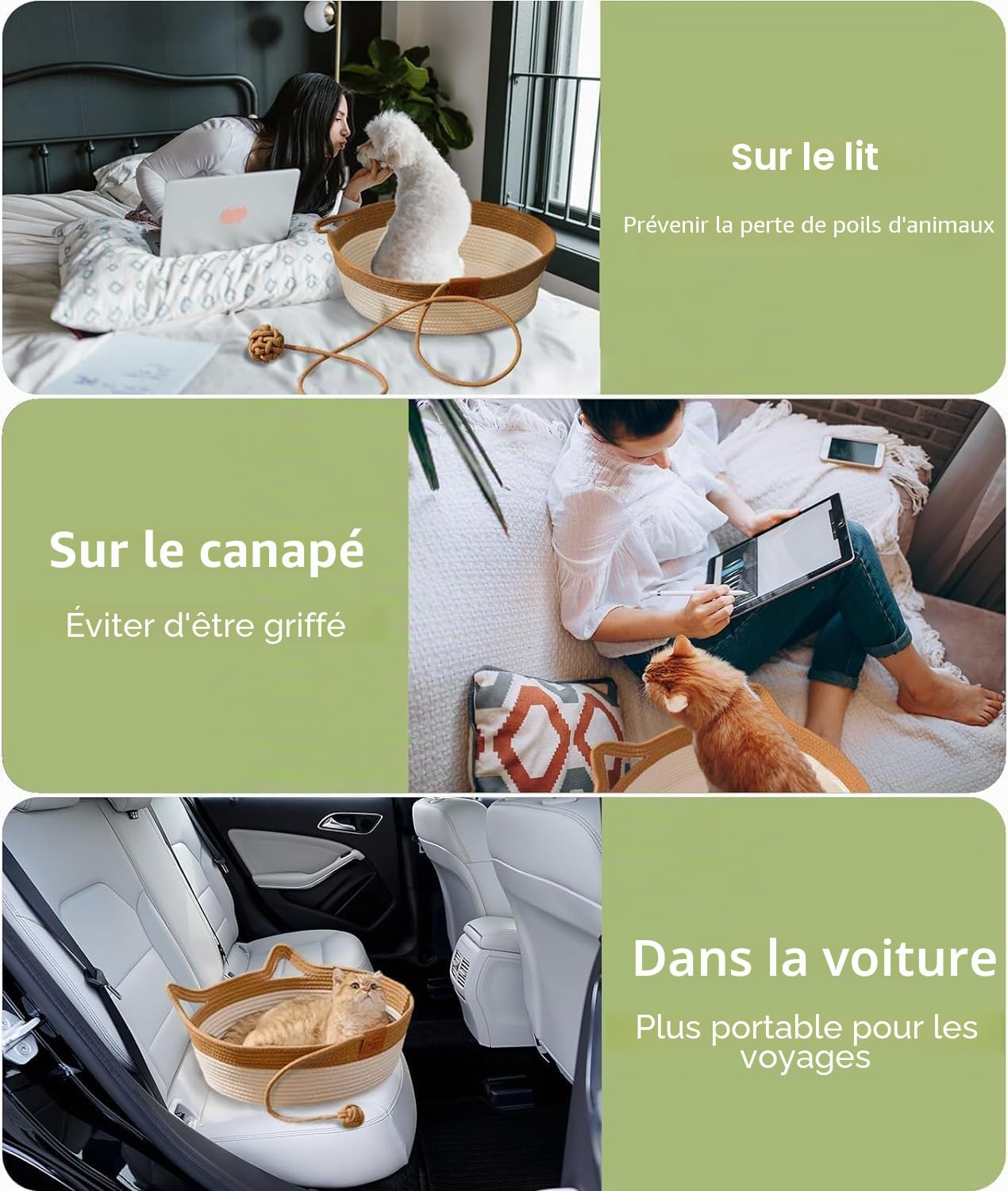 Sur le lit

Prévenir la perte de poils d'animaux

Sur le canapé

Éviter d'être griffé

Dans la voiture

Plus portable pour les voyages