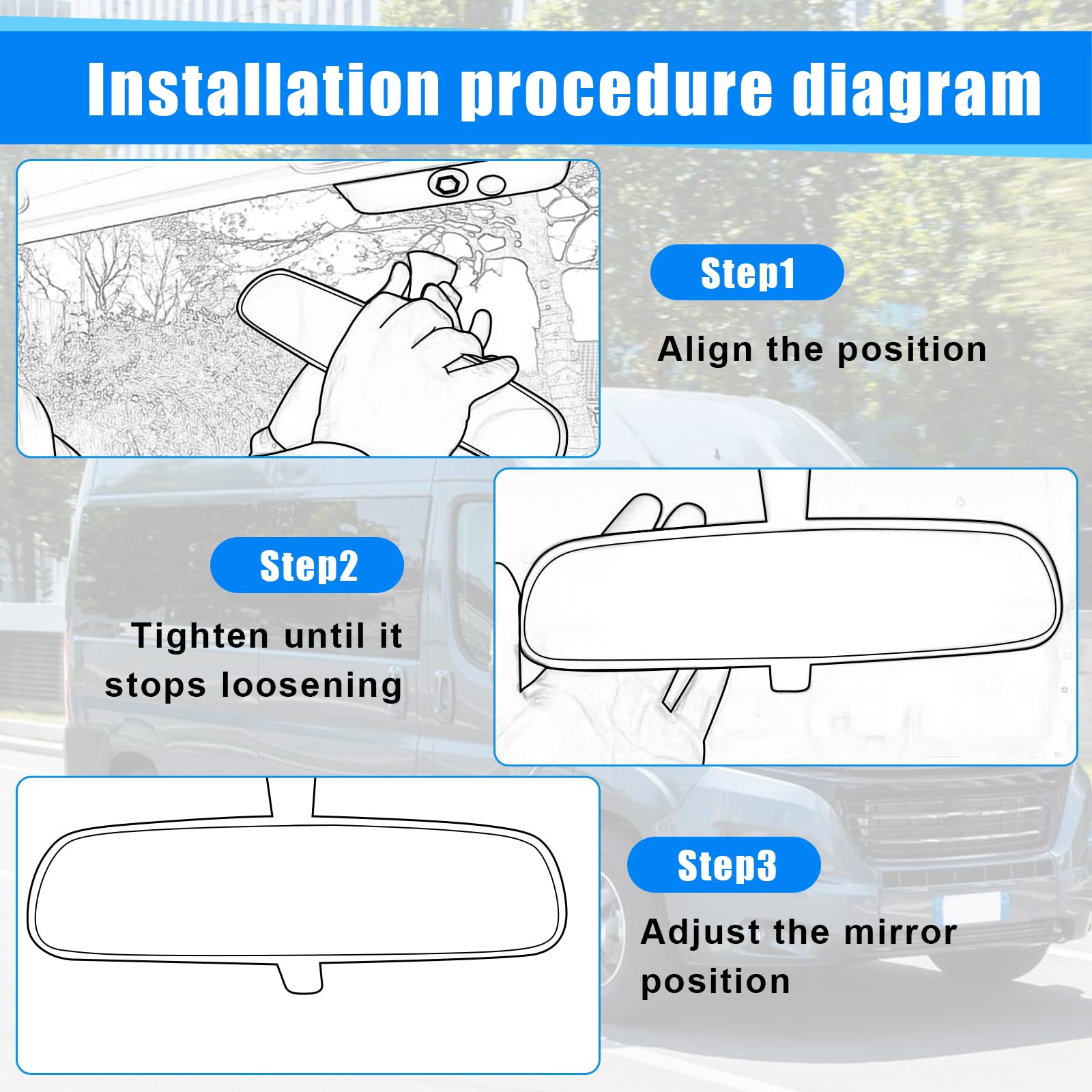 Installation procedure diagram

Step1

Align the position

Step2

Tighten until it stops loosening

Step3

Adjust the mirror position