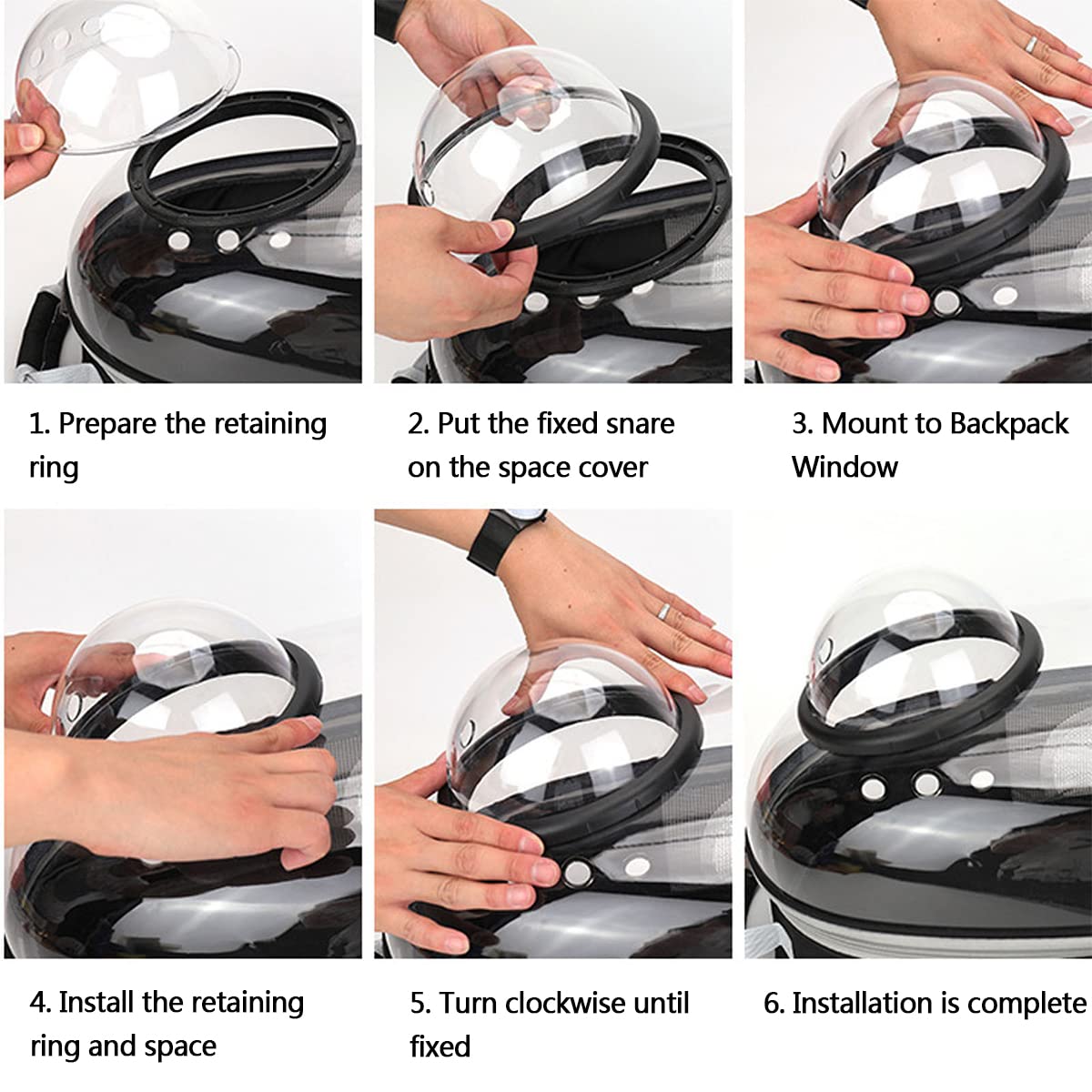 1. Prepare the retaining ring

2. Put the fixed snare on the space cover

3. Mount to Backpack Window

4. Install the retaining ring and space

5. Turn clockwise until fixed

6. Installation is complete