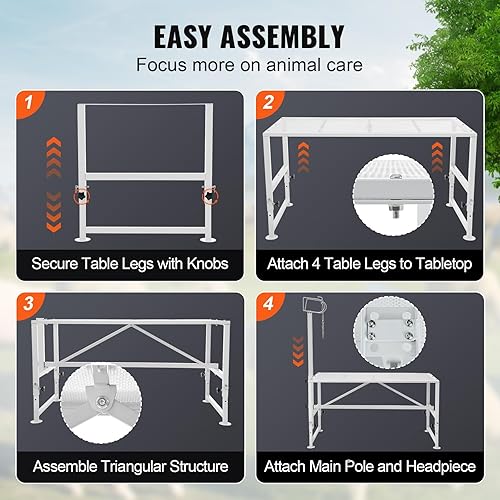 EASY ASSEMBLY
Focus more on animal care

1
Secure Table Legs with Knobs

2
Attach 4 Table Legs to Tabletop

3
Assemble Triangular Structure

4
Attach Main Pole and Headpiece