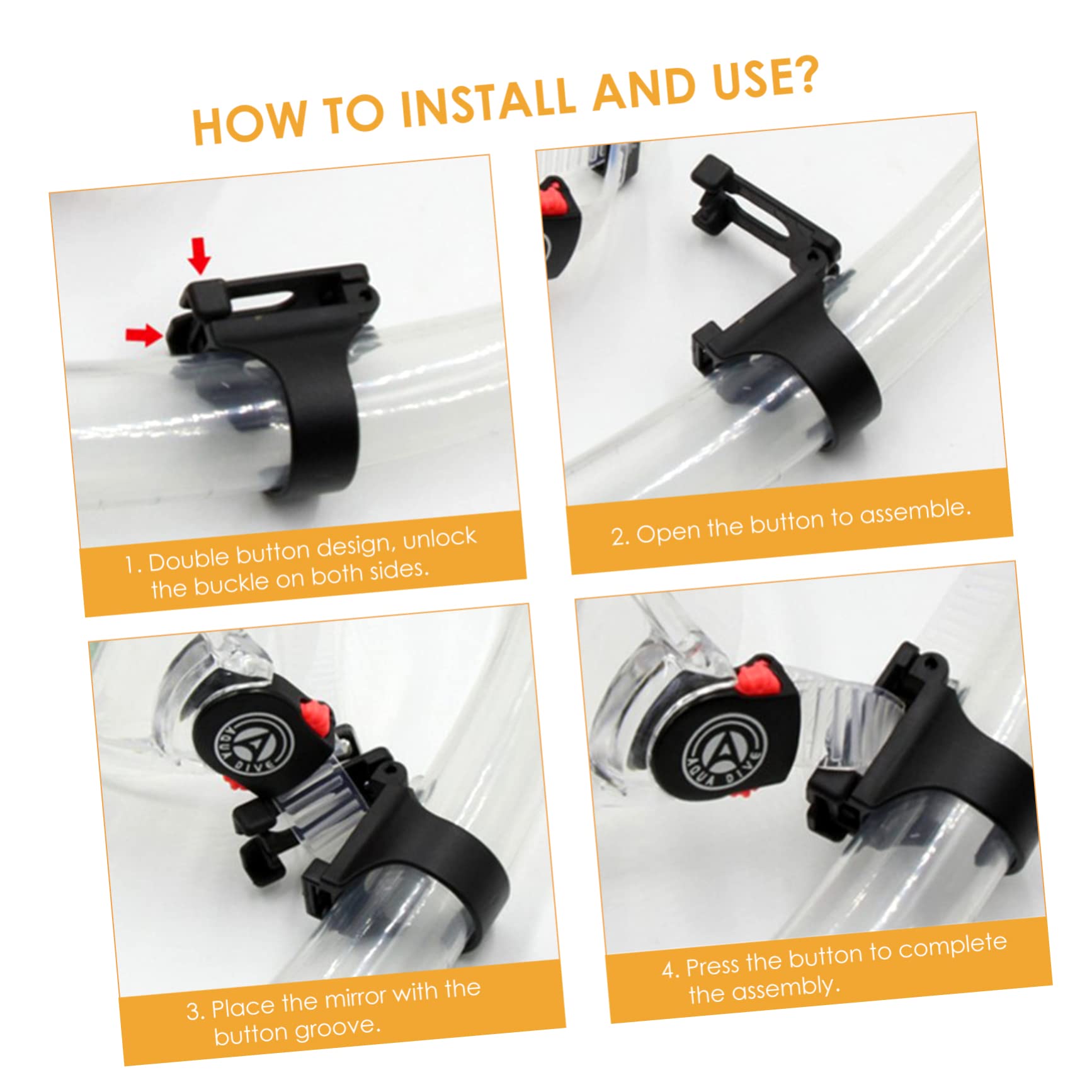 HOW TO INSTALL AND USE?

1. Double button design, unlock the buckle on both sides.

2. Open the button to assemble.

AQUA DIVE

3. Place the mirror with the button groove.

AQUA DIVE

4. Press the button to complete the assembly.