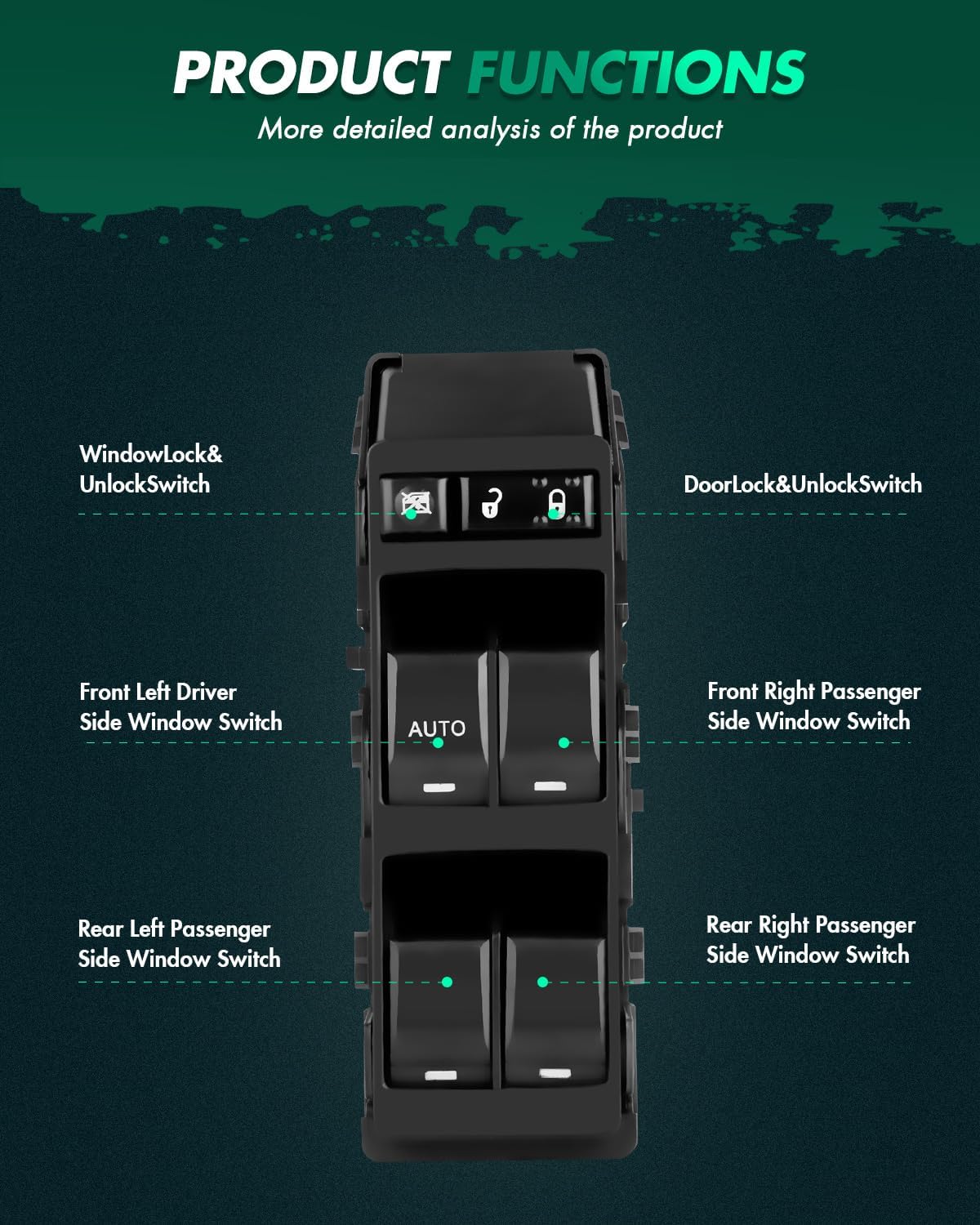 PRODUCT FUNCTIONS
More detailed analysis of the product

WindowLock&
UnlockSwitch

DoorLock&UnlockSwitch

Front Left Driver
Side Window Switch

AUTO

Front Right Passenger
Side Window Switch

Rear Left Passenger
Side Window Switch

Rear Right Passenger
Side Window Switch