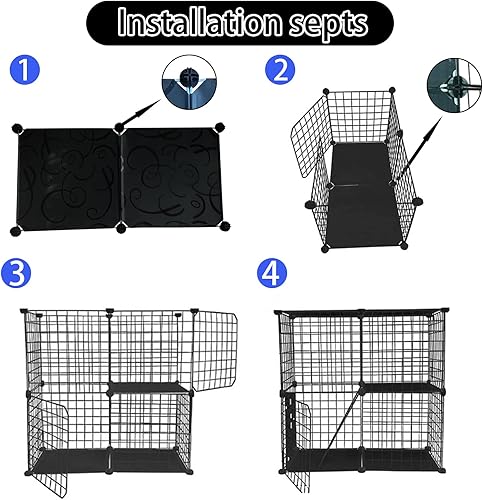 Installation septs

1

2

3

4