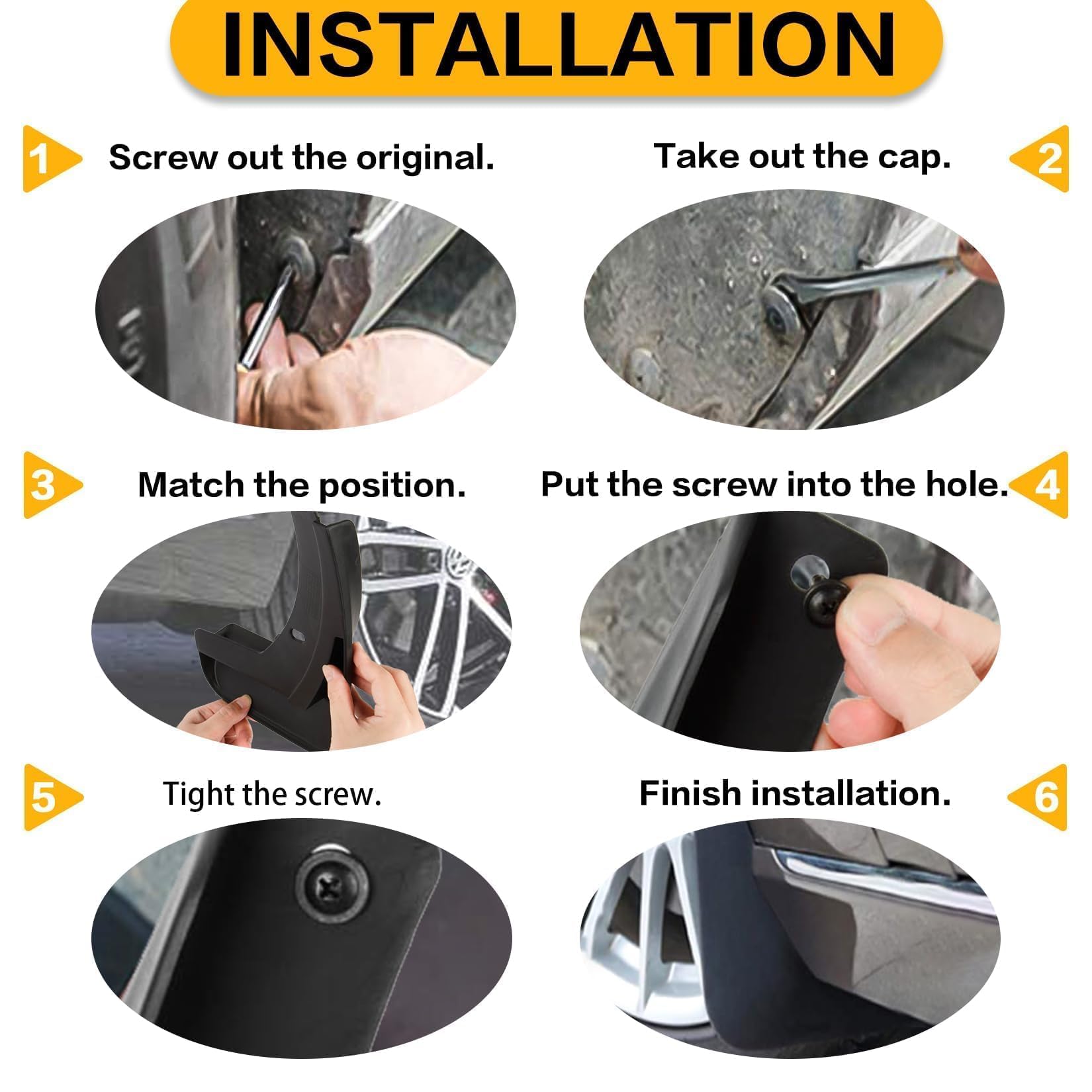 INSTALLATION

1 Screw out the original.

Take out the cap. 2

3 Match the position.

Put the screw into the hole. 4

5 Tight the screw.

Finish installation. 6